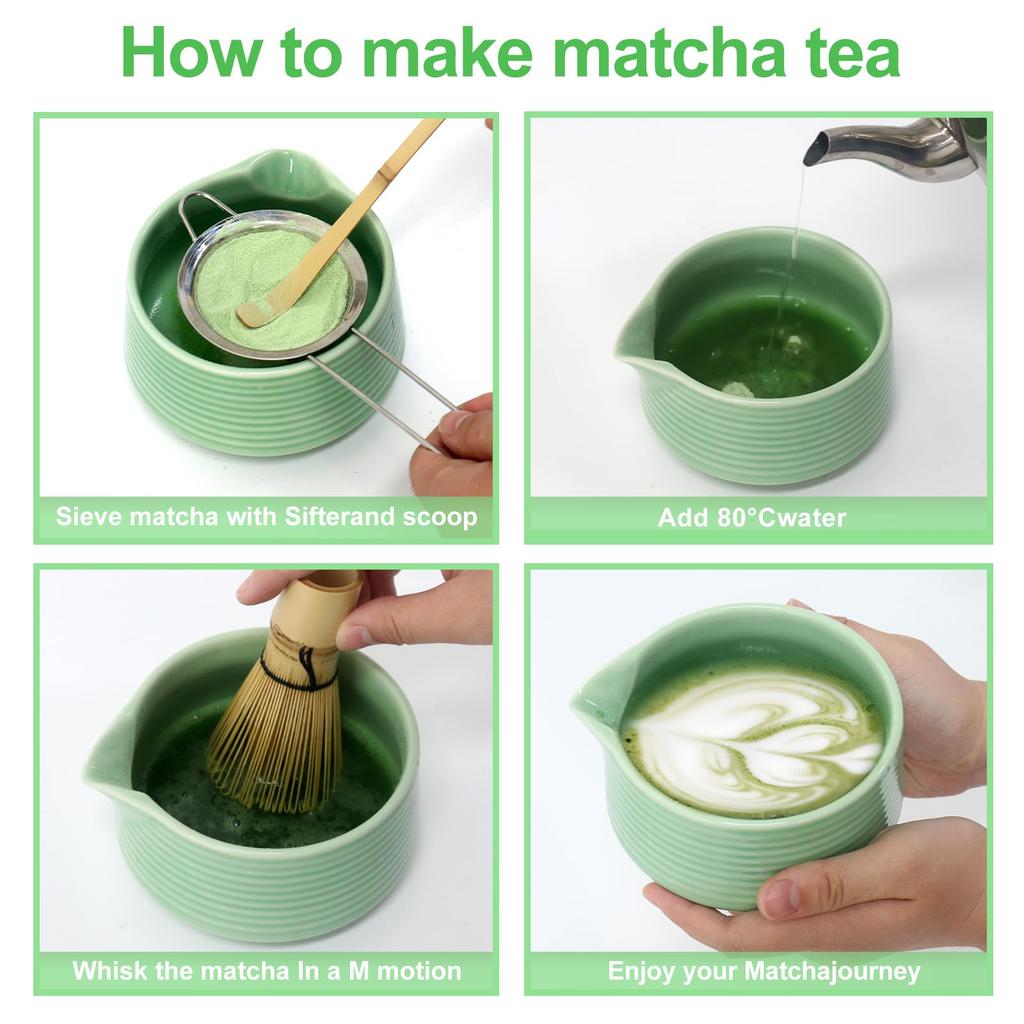 How to make matcha tea

Sieve matcha with Sifterand scoop

Add 80°Cwater

Whisk the matcha In a M motion

Enjoy your Matchajourney