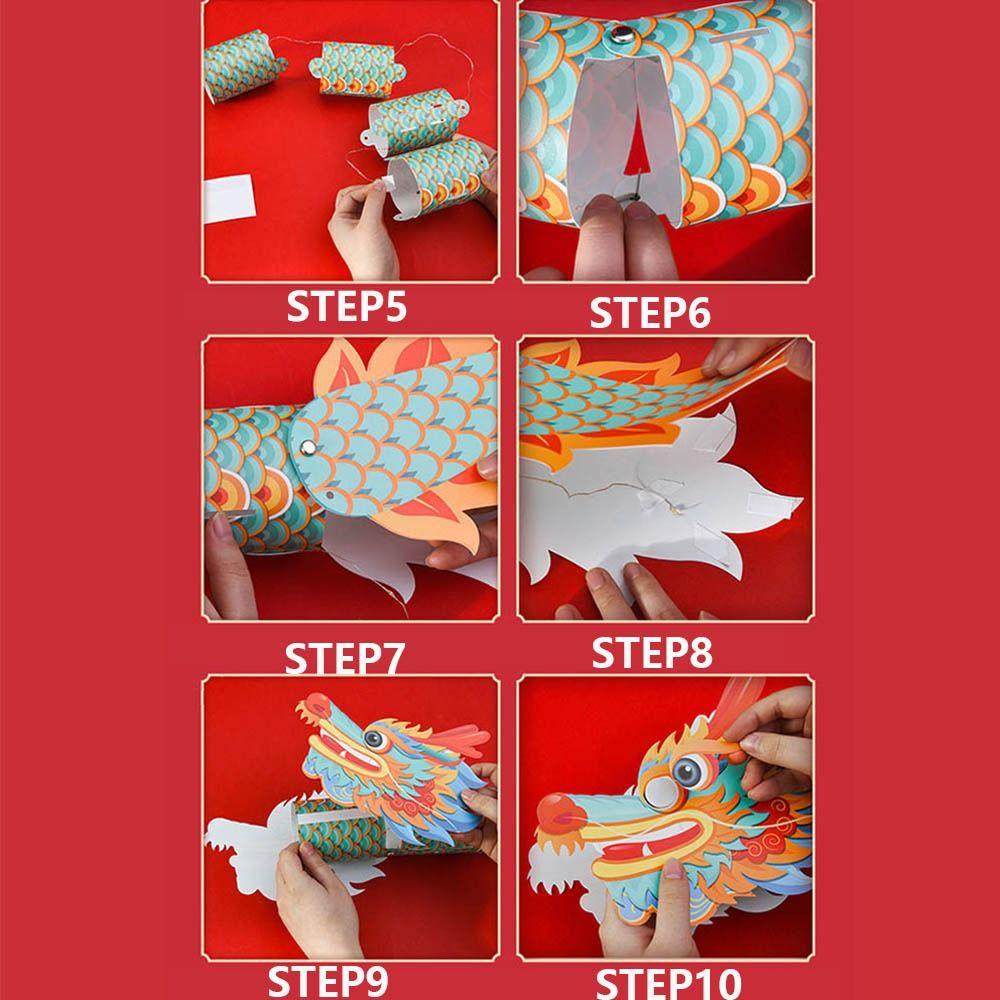 STEP5

STEP6

STEP7

STEP8

STEP9

STEP10