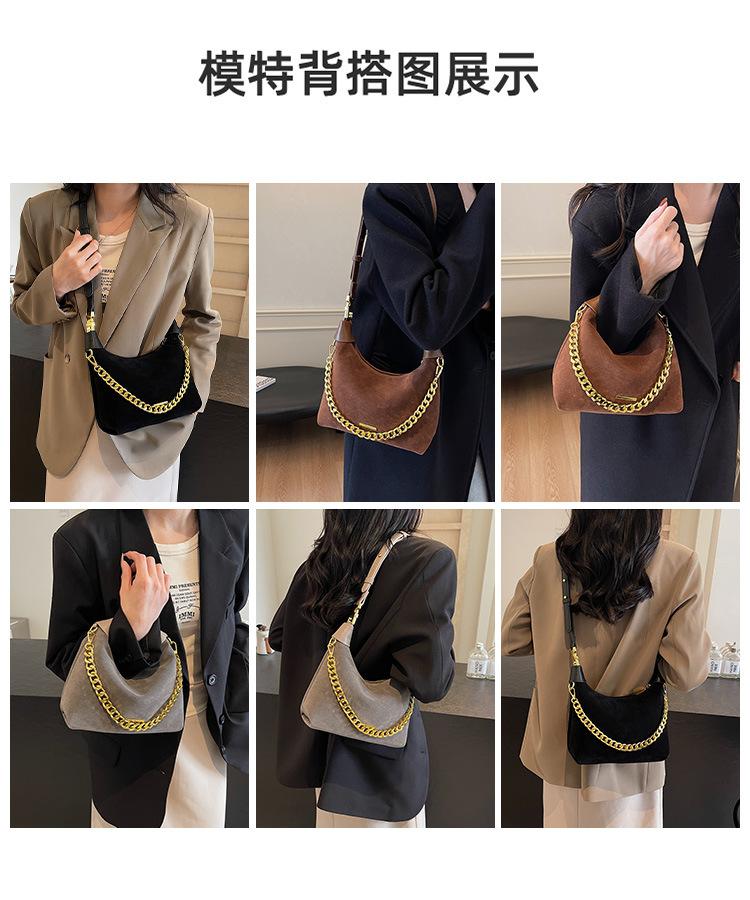 模特背搭图展示