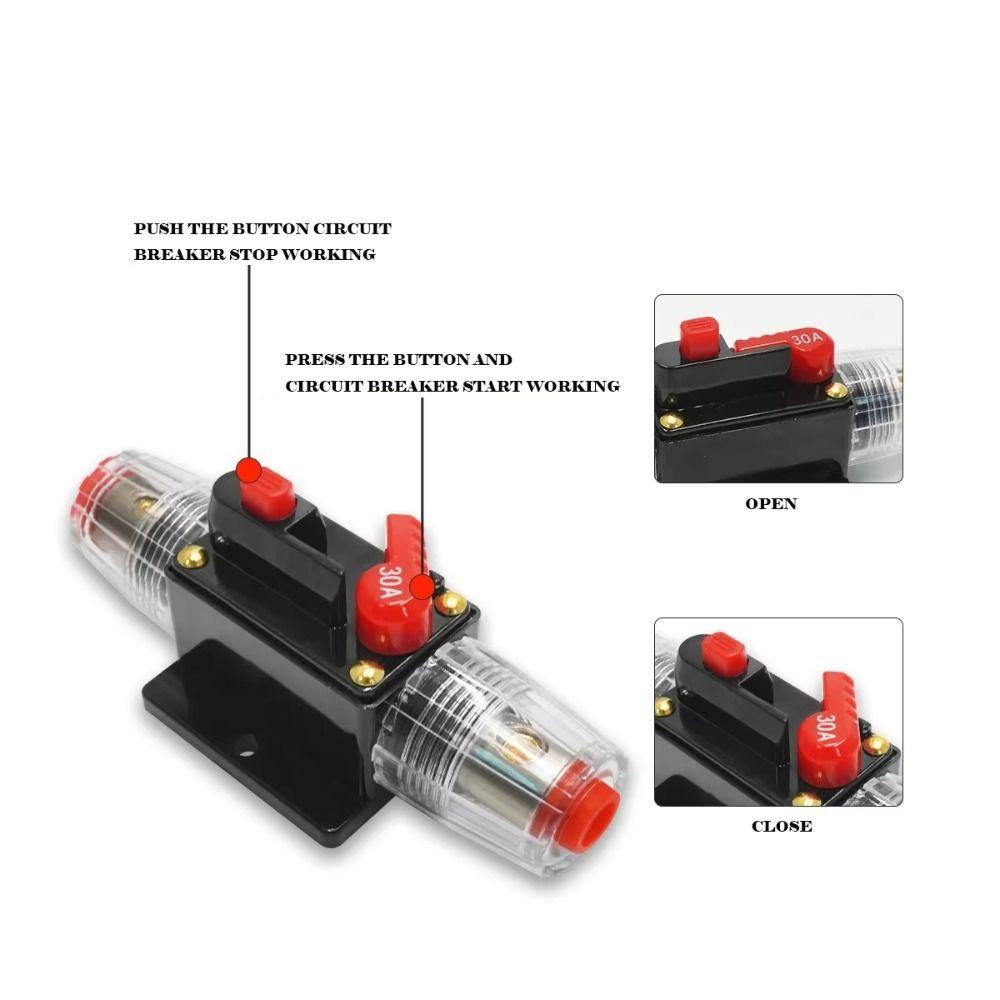 PUSH THE BUTTON CIRCUIT BREAKER STOP WORKING

PRESS THE BUTTON AND CIRCUIT BREAKER START WORKING

30A

30A

OPEN

30A

CLOSE