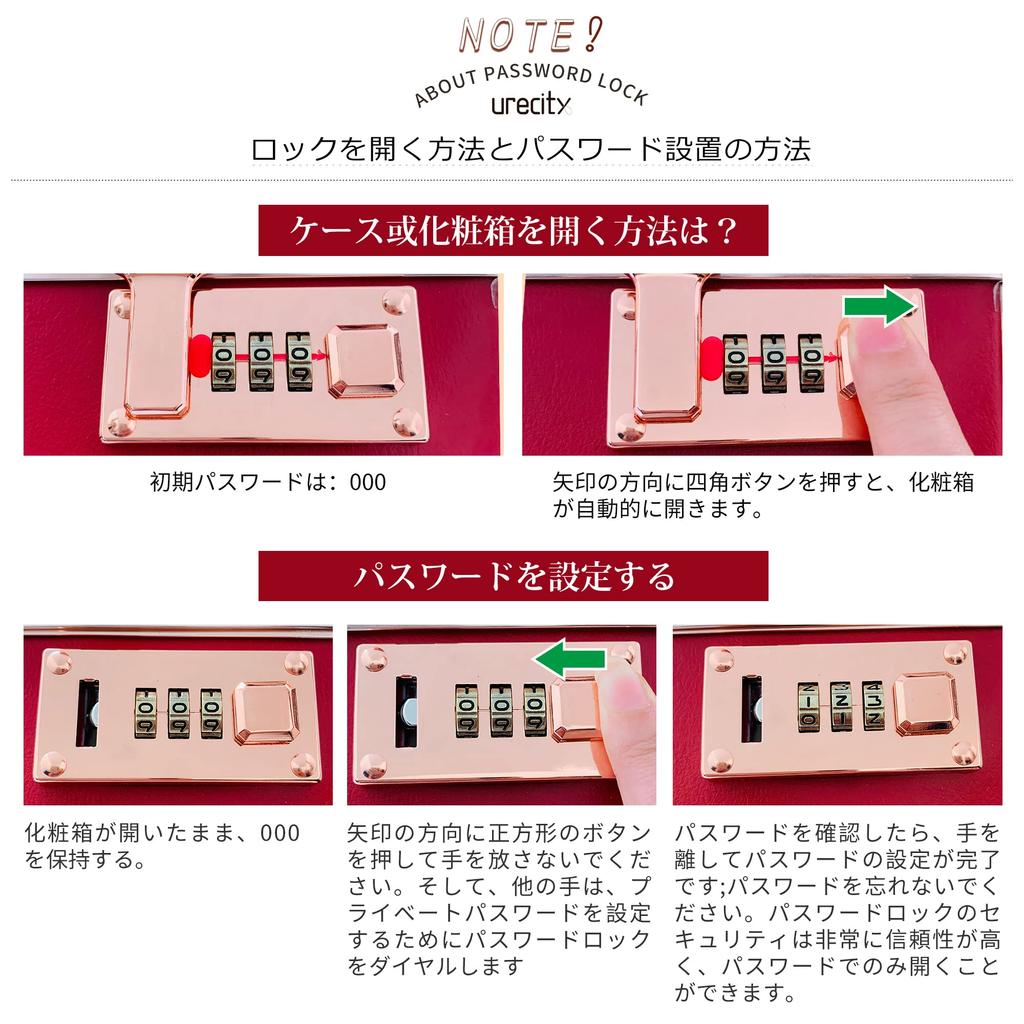 NOTE!
ABOUT PASSWORD LOCK
urecity
ロックを開く方法とパスワード設置の方法

ケース或化粧箱を開く方法は？

初期パスワードは：000

矢印の方向に四角ボタンを押すと、化粧箱が自動的に開きます。

パスワードを設定する

化粧箱が開いたまま、000を保持する。

矢印の方向に正方形のボタンを押して手を放さないでください。そして、他の手は、プライベートパスワードを設定するためにパスワードロックをダイヤルします

パスワードを確認したら、手を離してパスワードの設定が完了です;パスワードを忘れないでください。パスワードロックのセキュリティは非常に信頼性が高く、パスワードでのみ開くことができます。