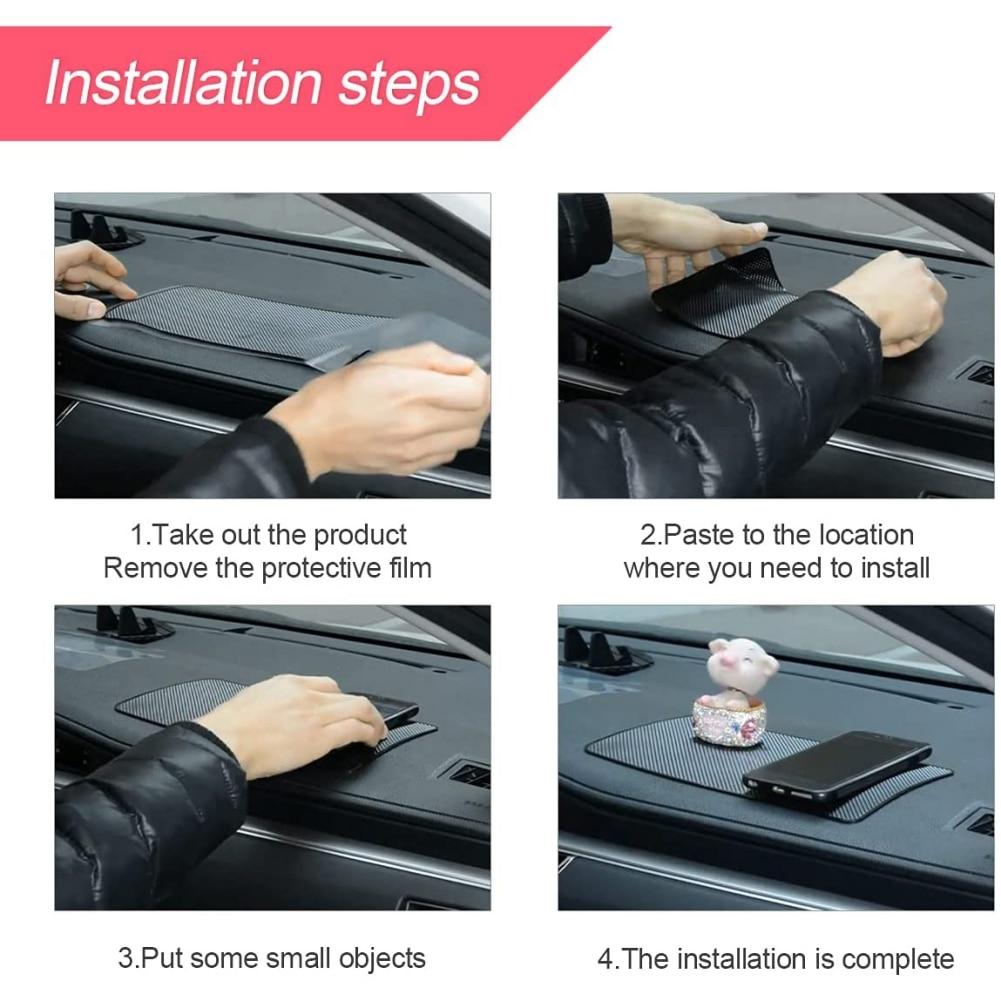 Installation steps

1.Take out the product
Remove the protective film

2.Paste to the location
where you need to install

3.Put some small objects

4.The installation is complete