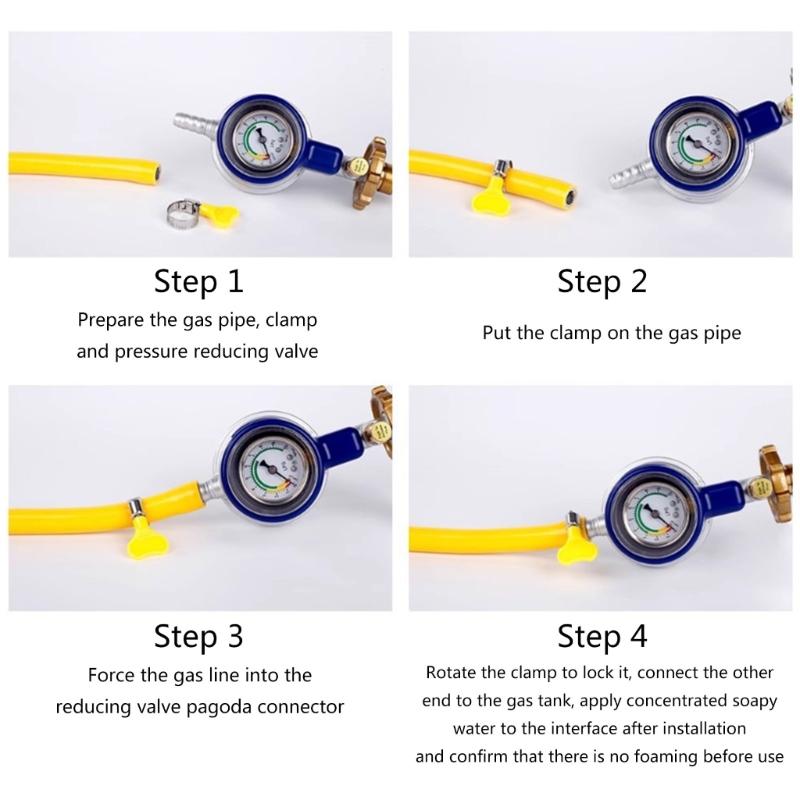 Step 1
Prepare the gas pipe, clamp and pressure reducing valve

Step 2
Put the clamp on the gas pipe

Step 3
Force the gas line into the reducing valve pagoda connector

Step 4
Rotate the clamp to lock it, connect the other end to the gas tank, apply concentrated soapy water to the interface after installation and confirm that there is no foaming before use