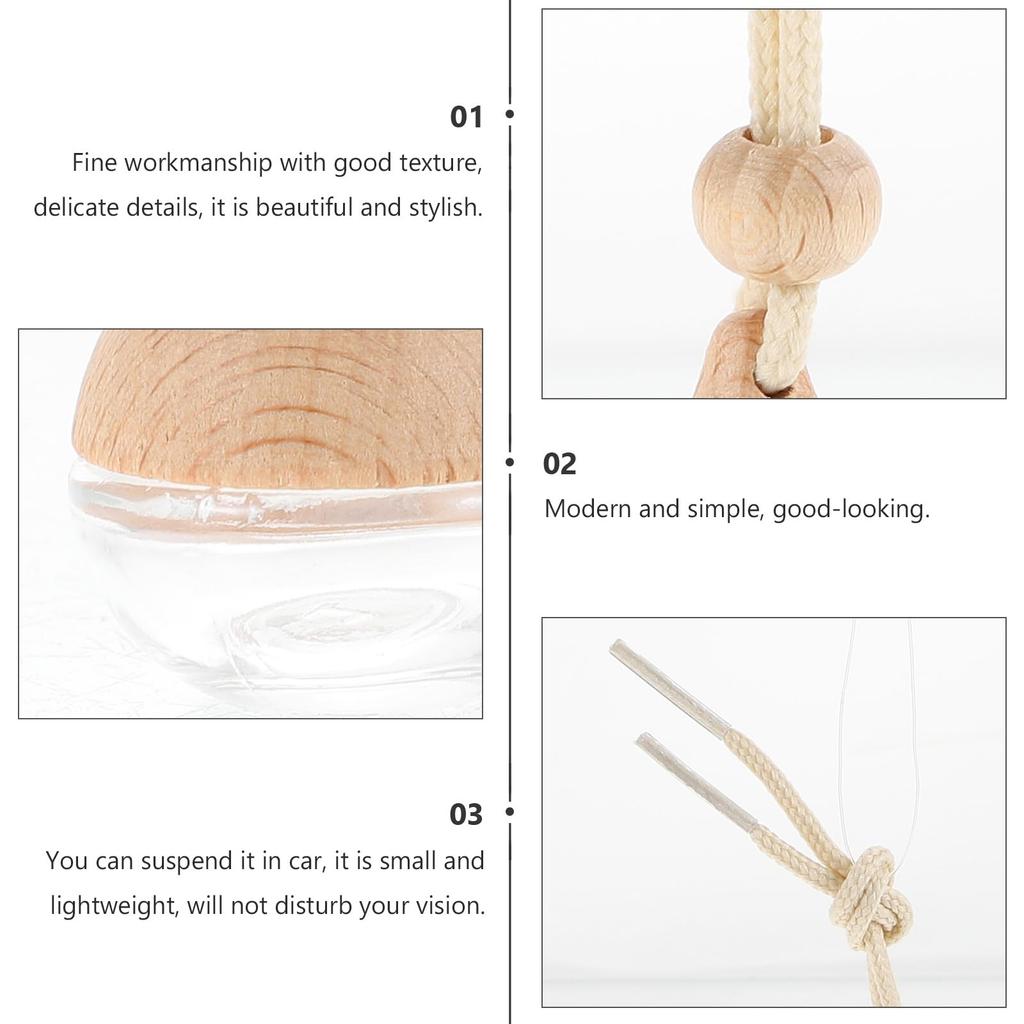 01

Fine workmanship with good texture, delicate details, it is beautiful and stylish.

02

Modern and simple, good-looking.

03

You can suspend it in car, it is small and lightweight, will not disturb your vision.