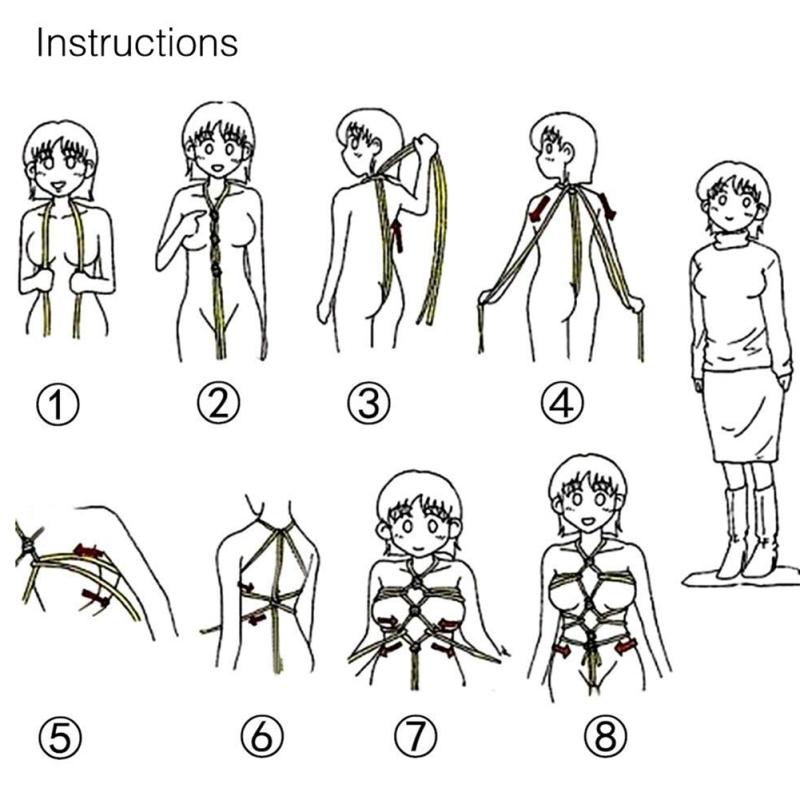 Instructions

①

②

③

④

⑤

⑥

⑦

⑧