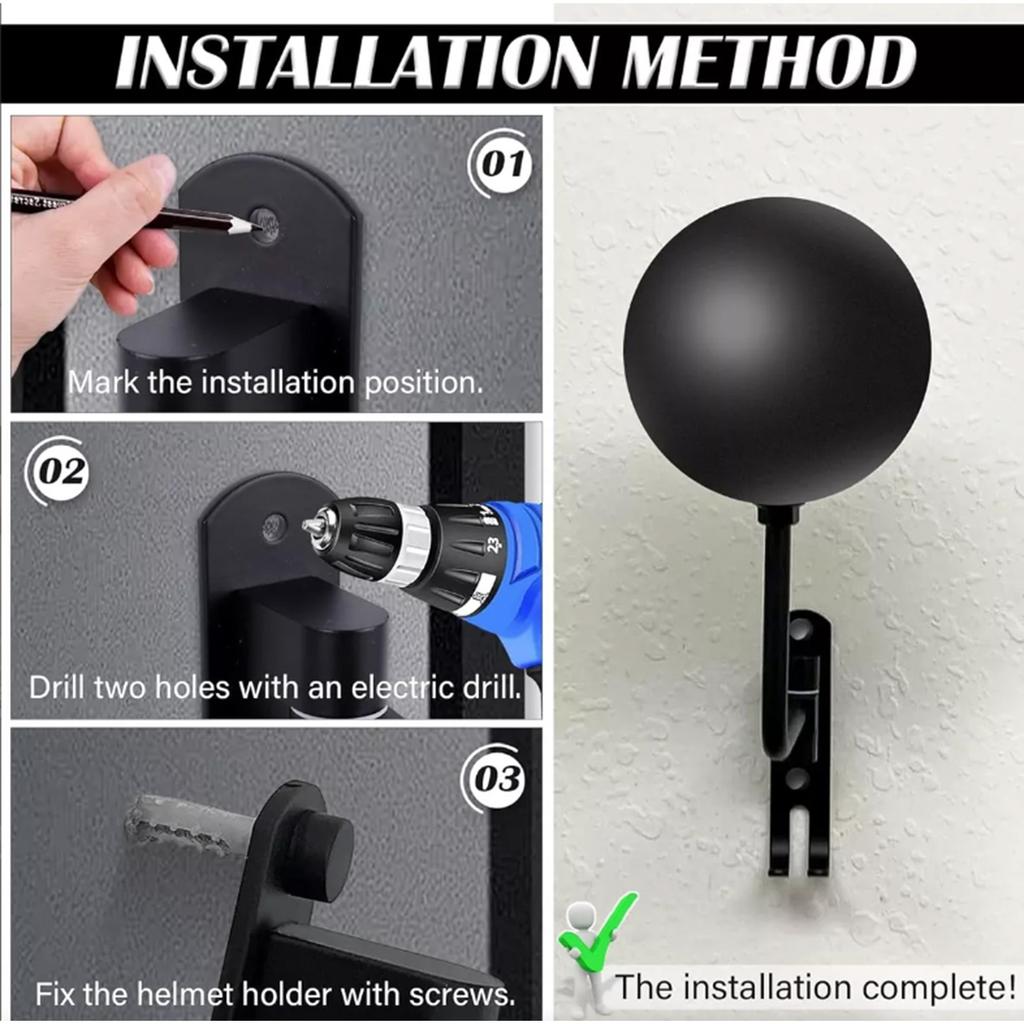 INSTALLATION METHOD

01

Mark the installation position.

02

23

Drill two holes with an electric drill.

03

Fix the helmet holder with screws.

The installation complete!