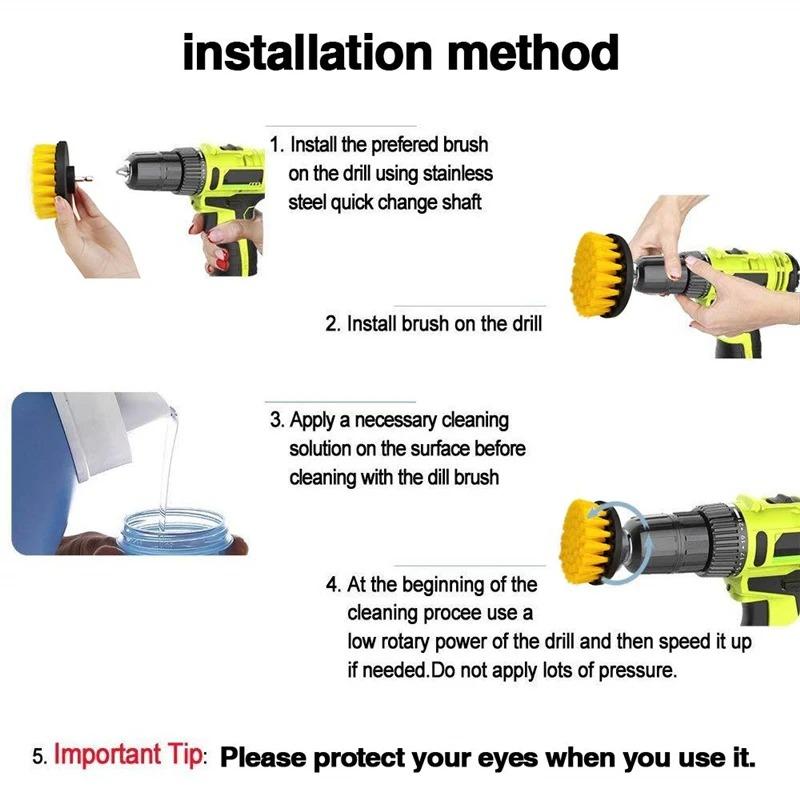 installation method

1. Install the prefered brush on the drill using stainless steel quick change shaft

2. Install brush on the drill

3. Apply a necessary cleaning solution on the surface before cleaning with the dill brush

4. At the beginning of the cleaning procee use a low rotary power of the drill and then speed it up if needed.Do not apply lots of pressure.

5. Important Tip: Please protect your eyes when you use it.