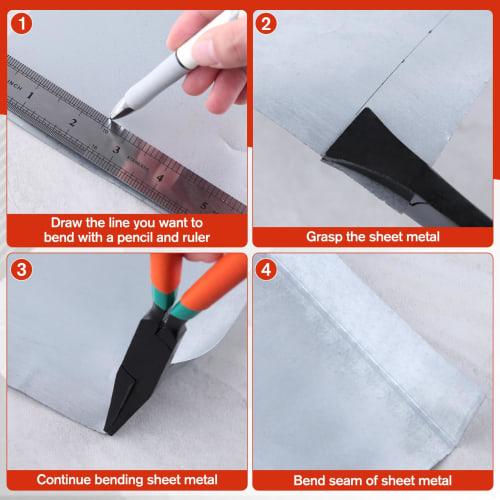 1

INCH 1 2 3 4 5

Draw the line you want to bend with a pencil and ruler

2

Grasp the sheet metal

3

Continue bending sheet metal

4

Bend seam of sheet metal