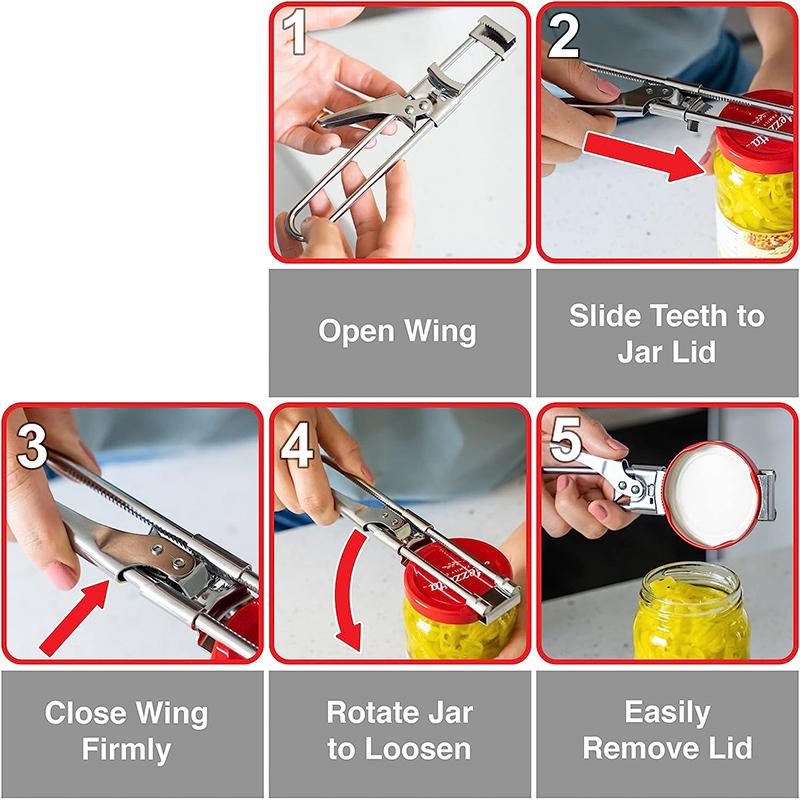 1

Open Wing

2

Slide Teeth to Jar Lid

3

Close Wing Firmly

4

Rotate Jar to Loosen

5

Easily Remove Lid