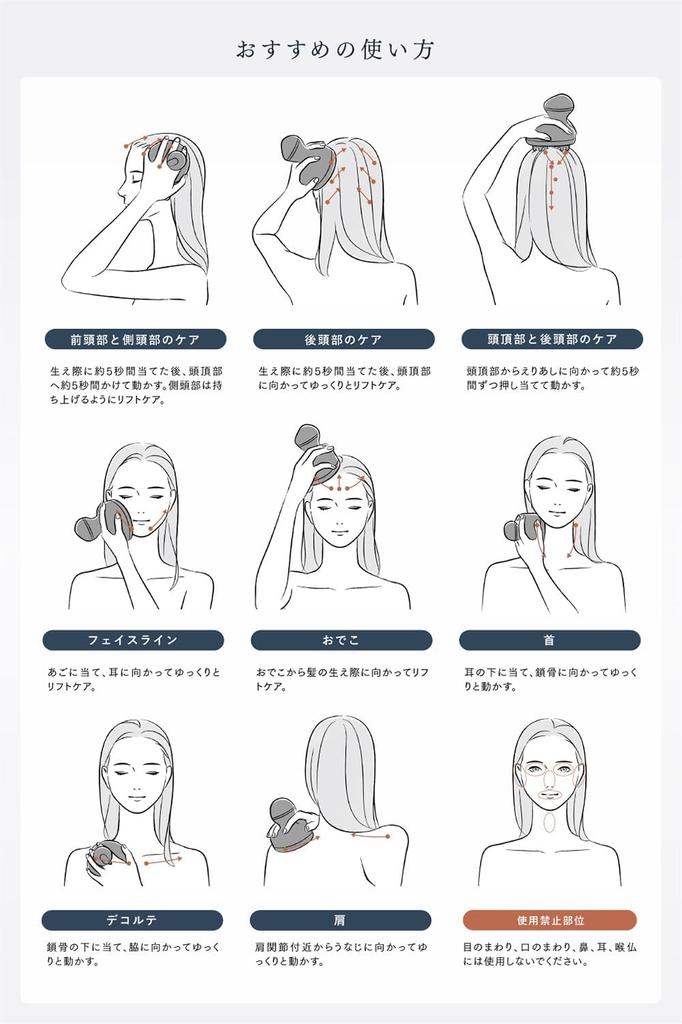 おすすめの使い方

前頭部と側頭部のケア

生え際に約5秒間当てた後、頭頂部へ約5秒間かけて動かす。側頭部は持ち上げるようにリフトケア。

後頭部のケア

生え際に約5秒間当てた後、頭頂部に向かってゆっくりとリフトケア。

頭頂部と後頭部のケア

頭頂部からえりあしに向かって約5秒間ずつ押し当てて動かす。

フェイスライン

あごに当て、耳に向かってゆっくりとリフトケア。

おでこ

おでこから髪の生え際に向かってリフトケア。

首

耳の下に当て、鎖骨に向かってゆっくりと動かす。

デコルテ

鎖骨の下に当て、脇に向かってゆっくりと動かす。

肩

肩関節付近からうなじに向かってゆっくりと動かす。

使用禁止部位

目のまわり、口のまわり、鼻、耳、喉仏には使用しないでください。