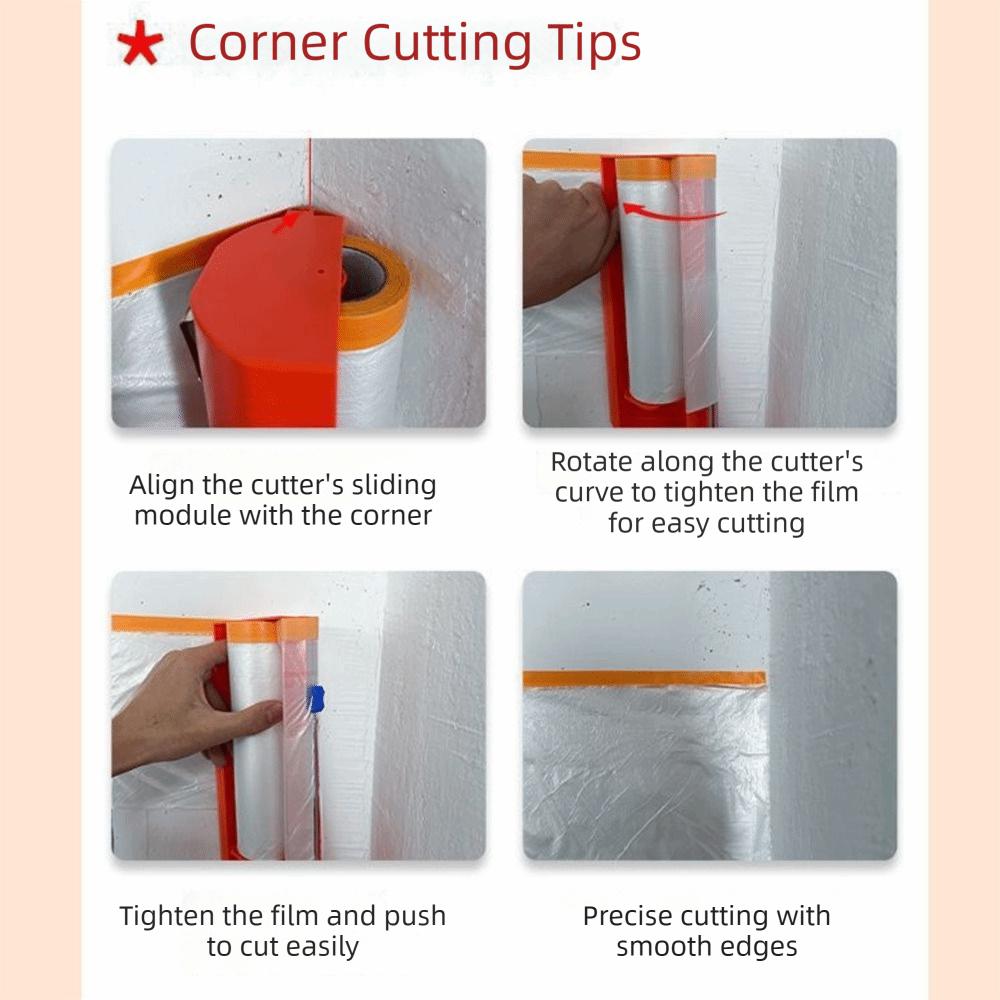 ★ Corner Cutting Tips

Align the cutter's sliding module with the corner

Rotate along the cutter's curve to tighten the film for easy cutting

Tighten the film and push to cut easily

Precise cutting with smooth edges