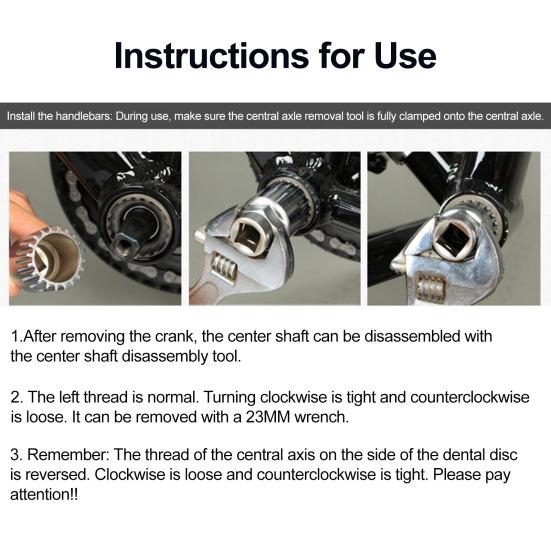 Instructions for Use

Install the handlebars: During use, make sure the central axle removal tool is fully clamped onto the central axle.

1.After removing the crank, the center shaft can be disassembled with the center shaft disassembly tool.

2. The left thread is normal. Turning clockwise is tight and counterclockwise is loose. It can be removed with a 23MM wrench.

3. Remember: The thread of the central axis on the side of the dental disc is reversed. Clockwise is loose and counterclockwise is tight. Please pay attention!!