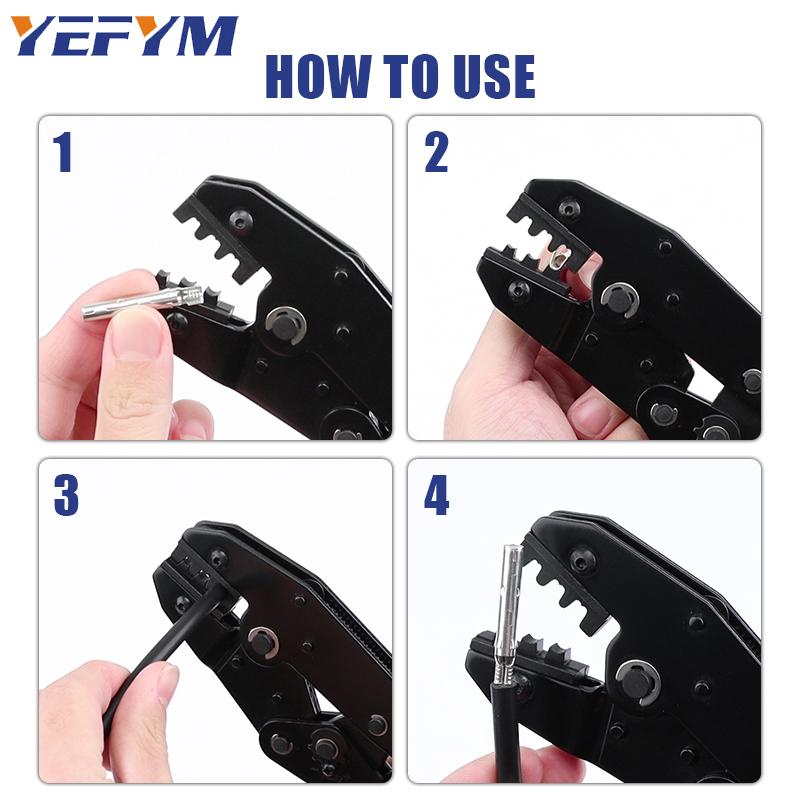 YEFYM

HOW TO USE

1

2

3

4