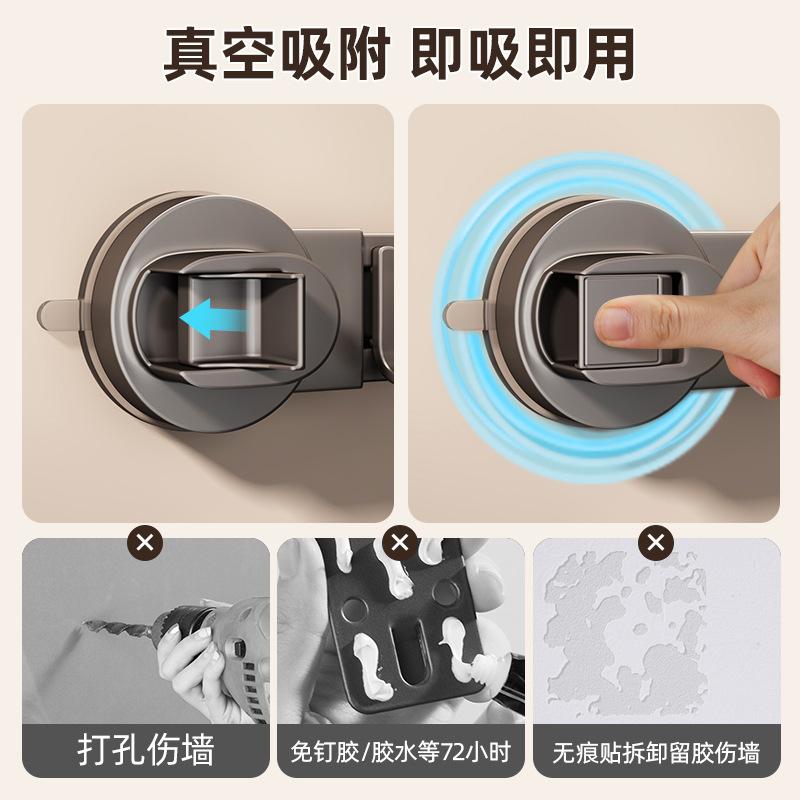 真空吸附 即吸即用

打孔伤墙

免钉胶/胶水等72小时

无痕贴拆卸留胶伤墙