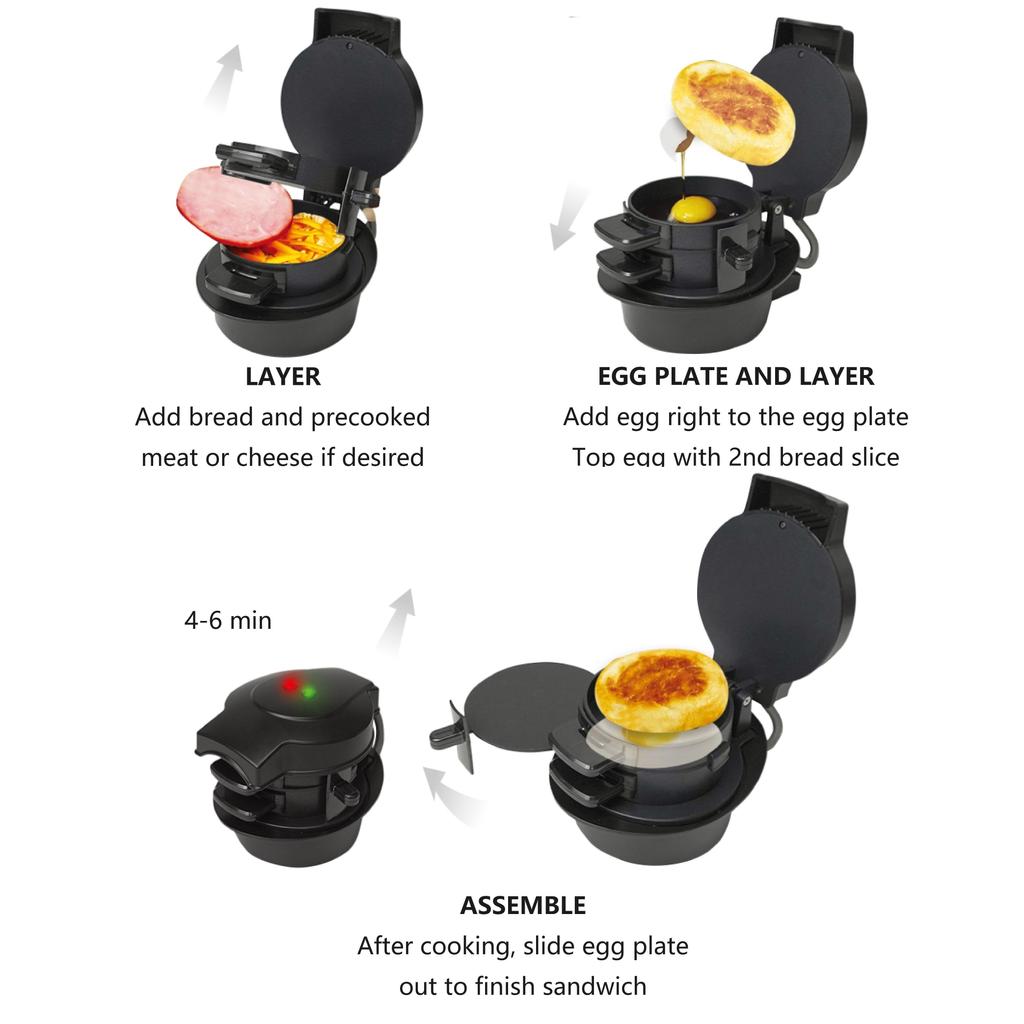 LAYER
Add bread and precooked meat or cheese if desired

EGG PLATE AND LAYER
Add egg right to the egg plate
Top egg with 2nd bread slice

4-6 min

ASSEMBLE
After cooking, slide egg plate out to finish sandwich