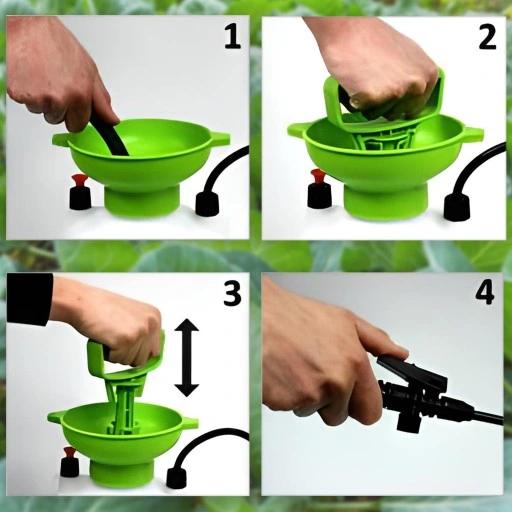 1

2

3

4