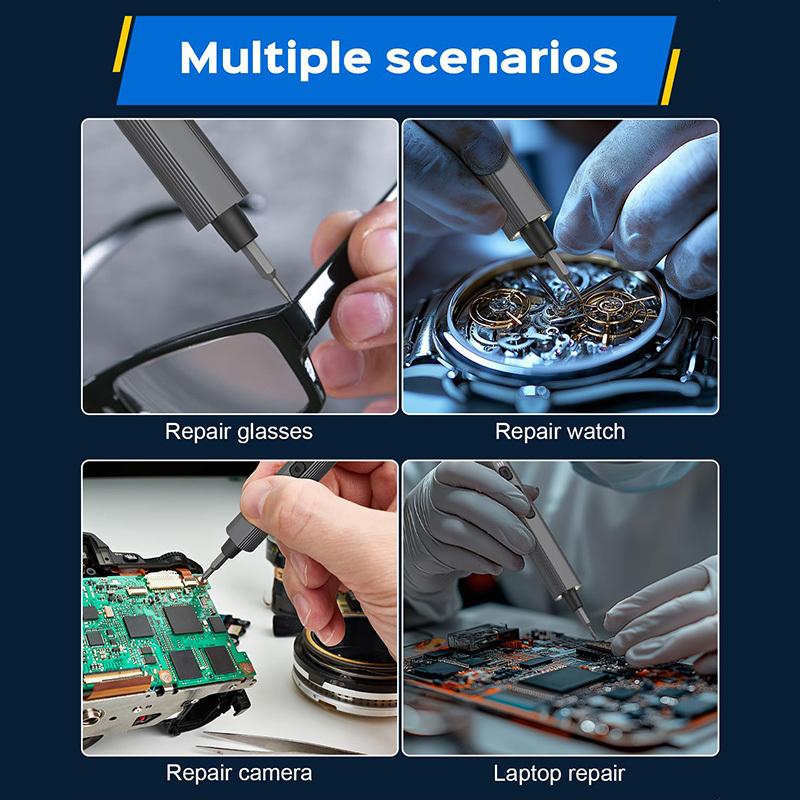 Multiple scenarios

Repair glasses

Repair watch

Repair camera

Laptop repair