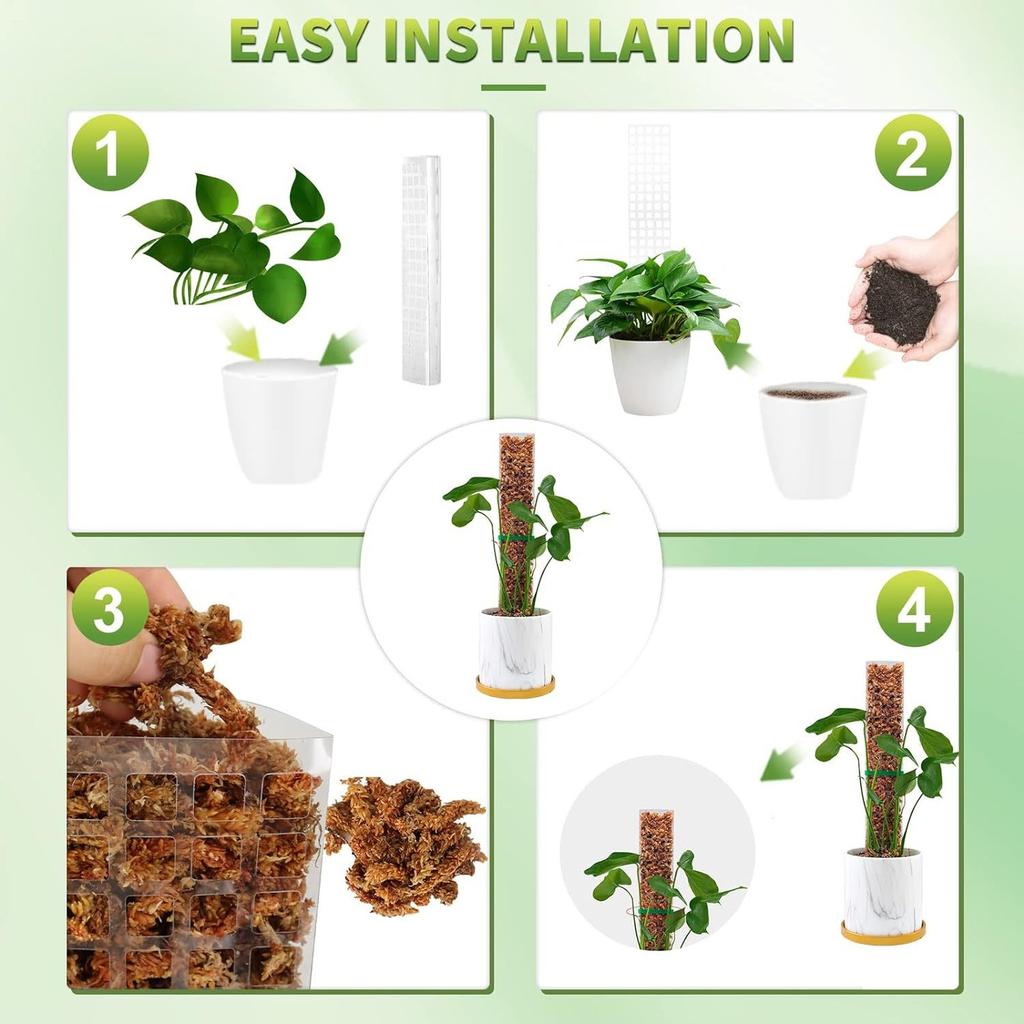 EASY INSTALLATION

1

2

3

4