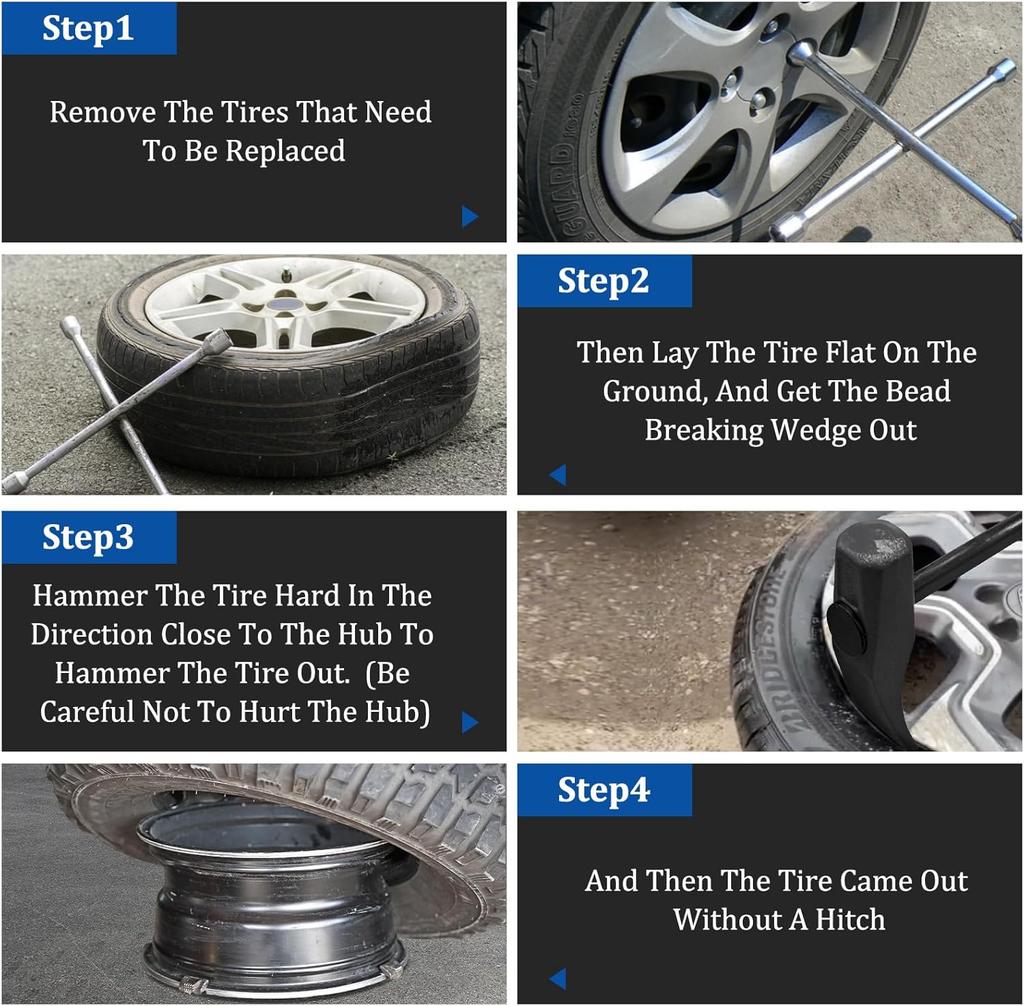 Step1

Remove The Tires That Need To Be Replaced

GUARD

Step2

Then Lay The Tire Flat On The Ground, And Get The Bead Breaking Wedge Out

Step3

Hammer The Tire Hard In The Direction Close To The Hub To Hammer The Tire Out. (Be Careful Not To Hurt The Hub)

BRIDGESTONE

Step4

And Then The Tire Came Out Without A Hitch