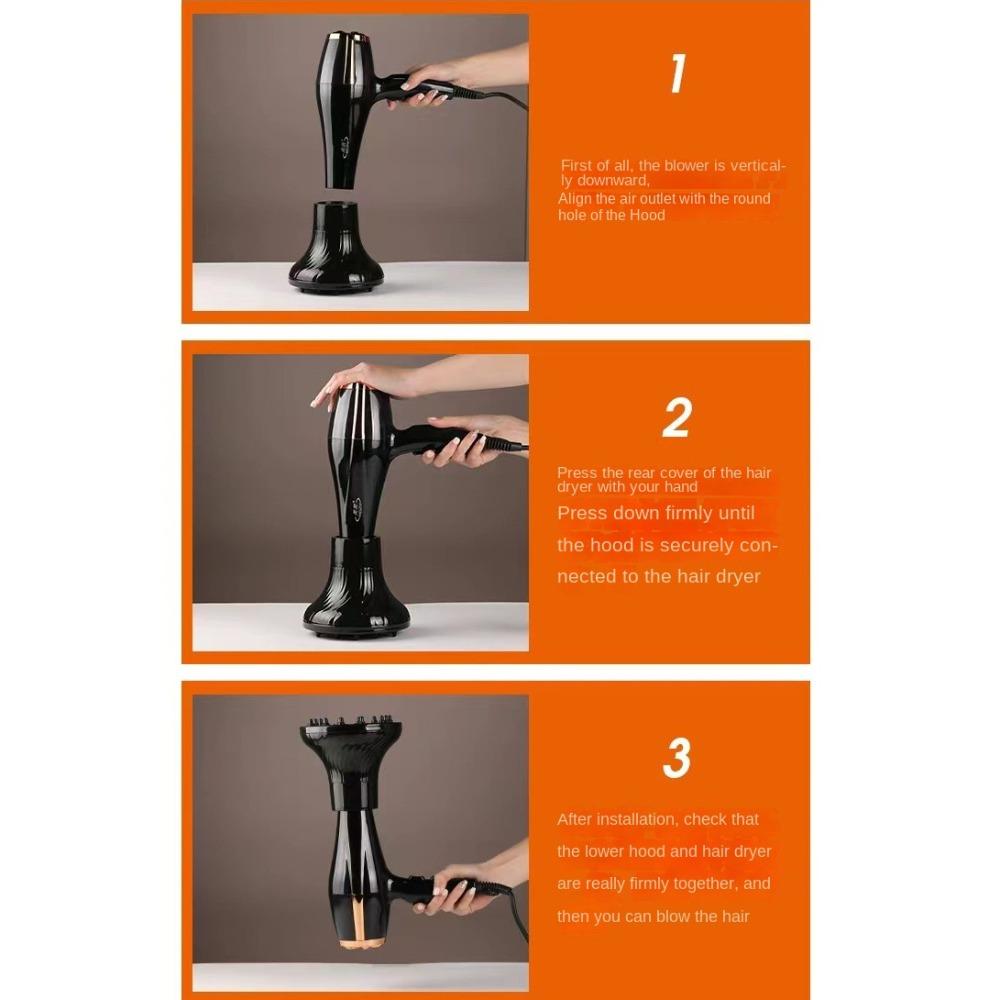 1

First of all, the blower is vertically downward,
Align the air outlet with the round hole of the Hood

2

Press the rear cover of the hair dryer with your hand
Press down firmly until the hood is securely connected to the hair dryer

3

After installation, check that the lower hood and hair dryer are really firmly together, and then you can blow the hair