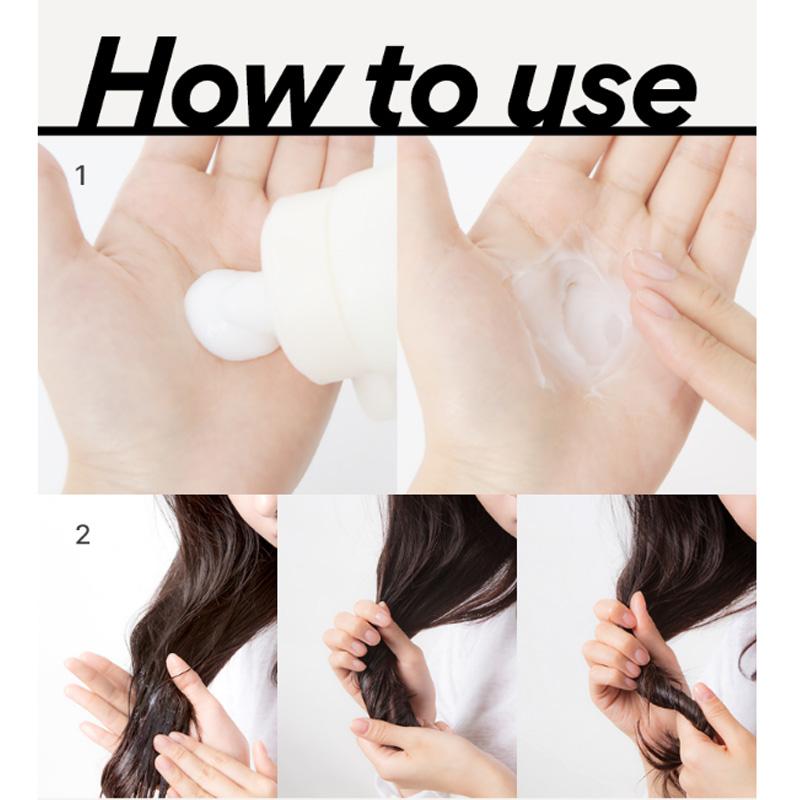 How to use

1

2