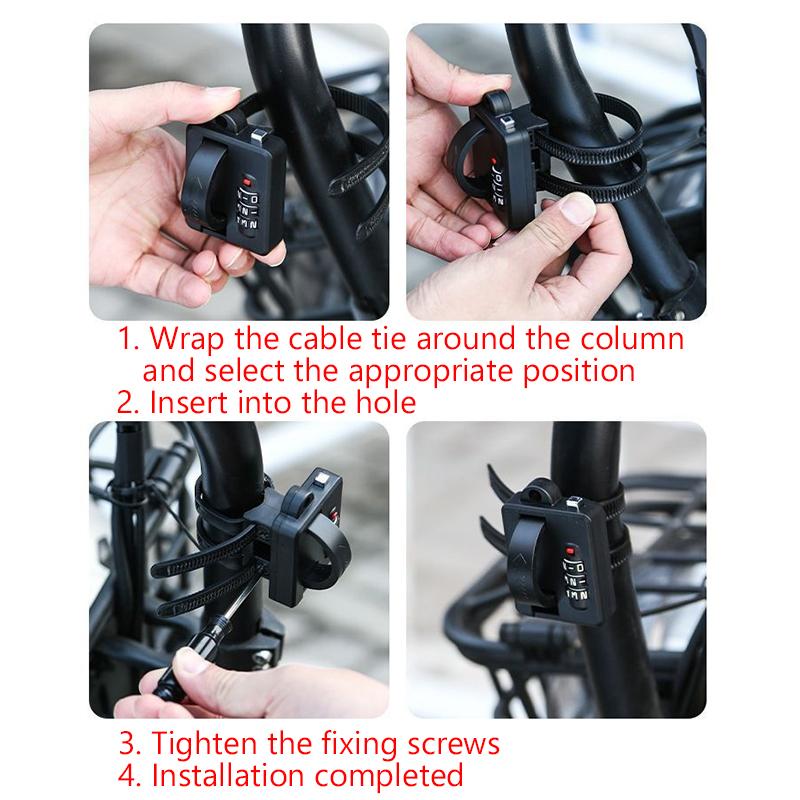 1. Wrap the cable tie around the column and select the appropriate position
2. Insert into the hole

3. Tighten the fixing screws
4. Installation completed