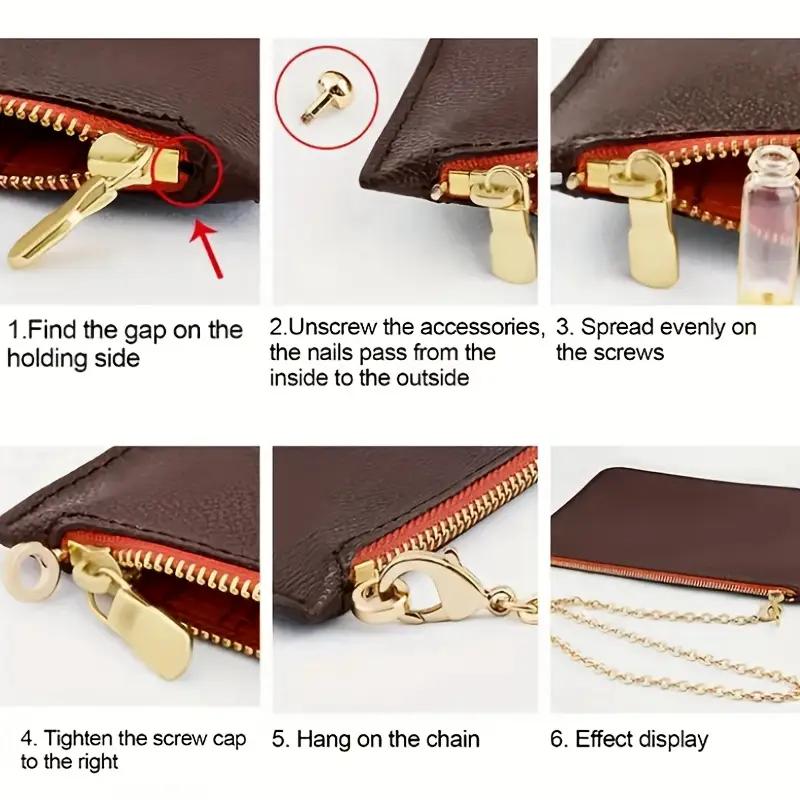 1.Find the gap on the holding side

2.Unscrew the accessories, the nails pass from the inside to the outside

3. Spread evenly on the screws

4. Tighten the screw cap to the right

5. Hang on the chain

6. Effect display