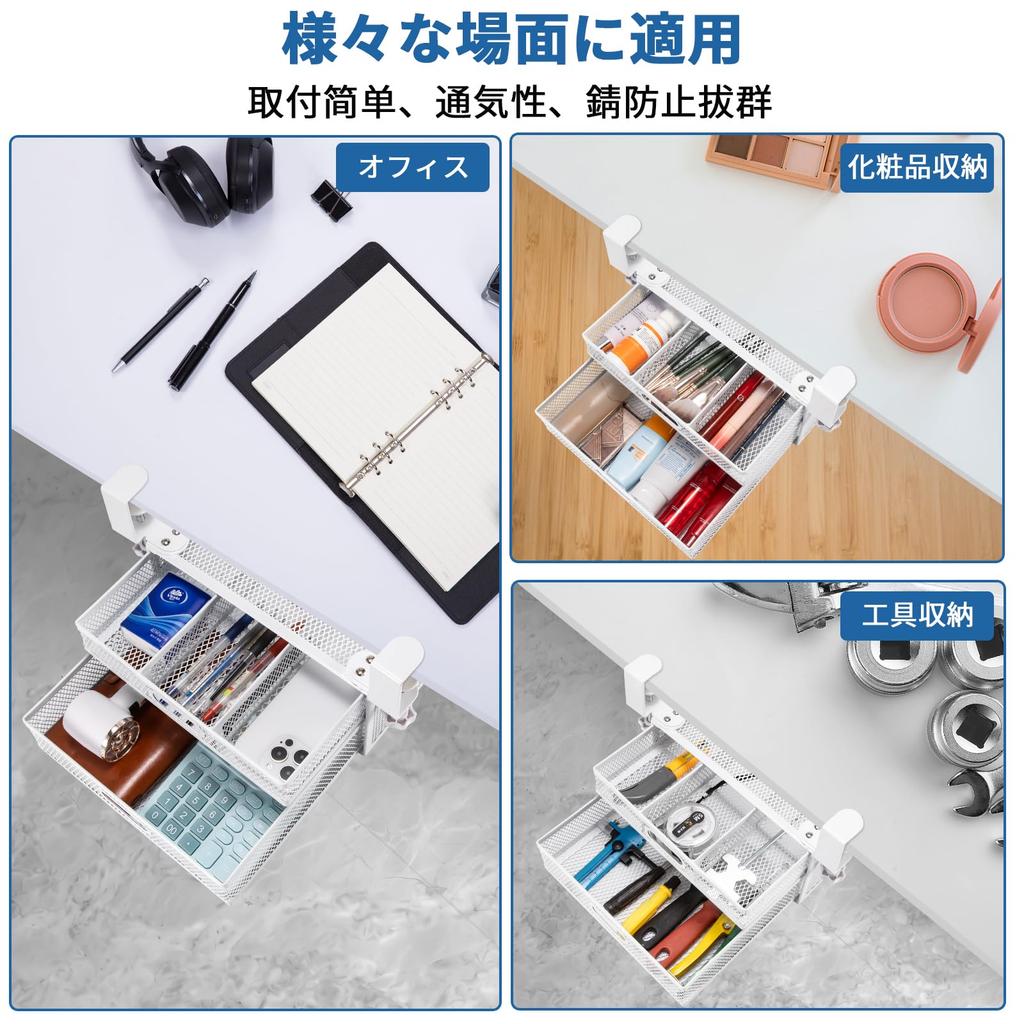 様々な場面に適用

取付簡単、通気性、錆防止抜群

オフィス

化粧品収納

工具収納