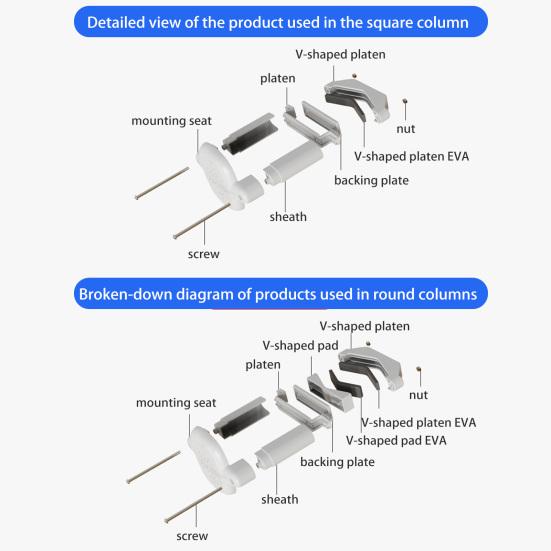 Detailed view of the product used in the square column

V-shaped platen

platen

mounting seat

nut

V-shaped platen EVA

backing plate

sheath

screw

Broken-down diagram of products used in round columns

V-shaped platen

V-shaped pad

platen

mounting seat

nut

V-shaped platen EVA

V-shaped pad EVA

backing plate

sheath

screw