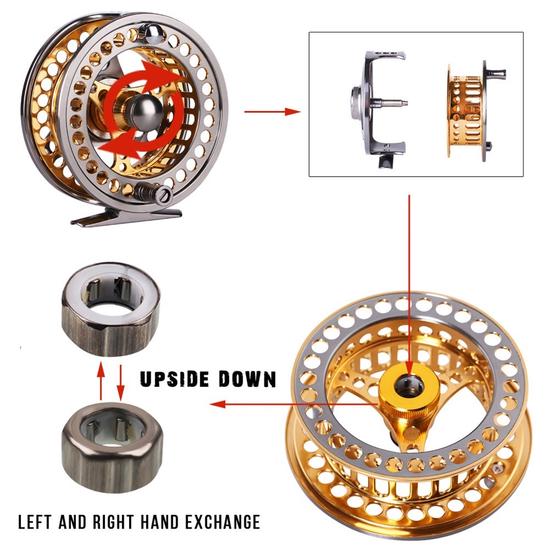 UPSIDE DOWN

LEFT AND RIGHT HAND EXCHANGE