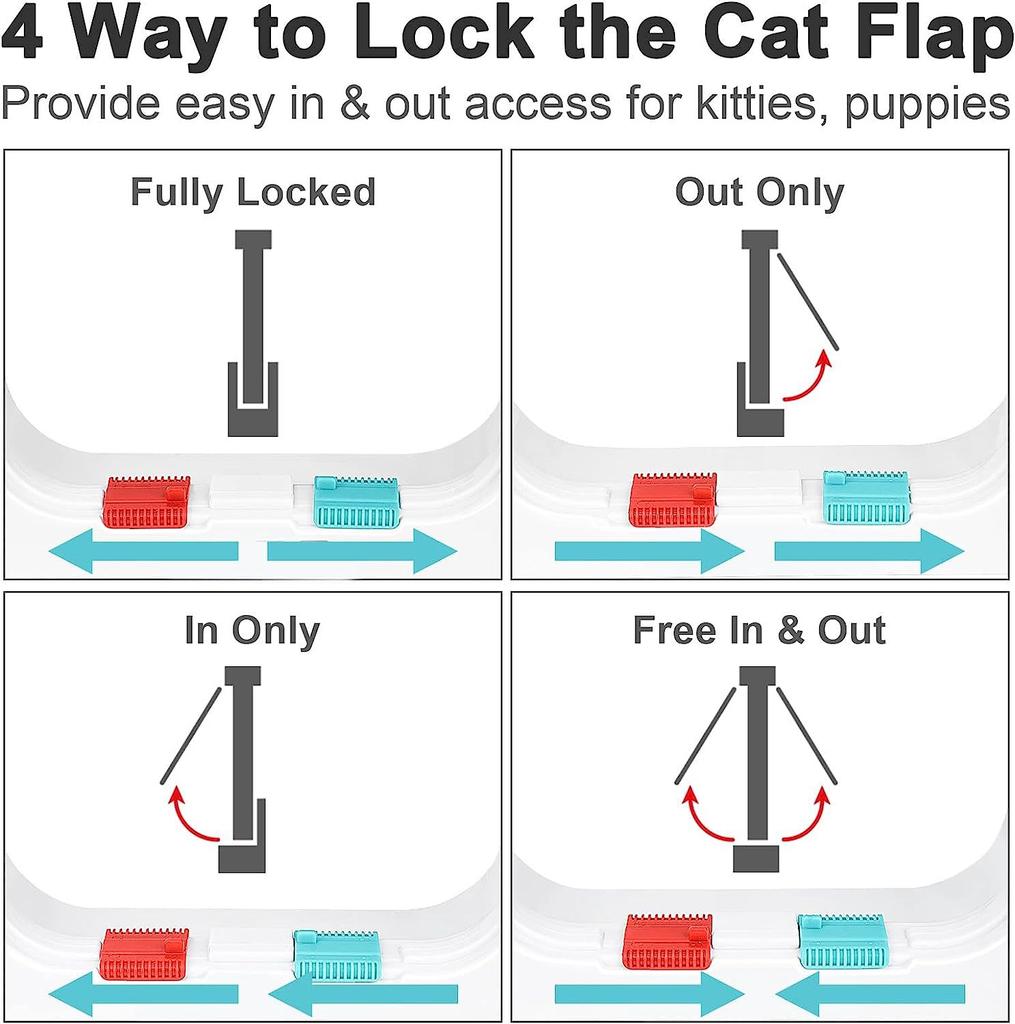 4 Way to Lock the Cat Flap
Provide easy in & out access for kitties, puppies

Fully Locked

Out Only

In Only

Free In & Out