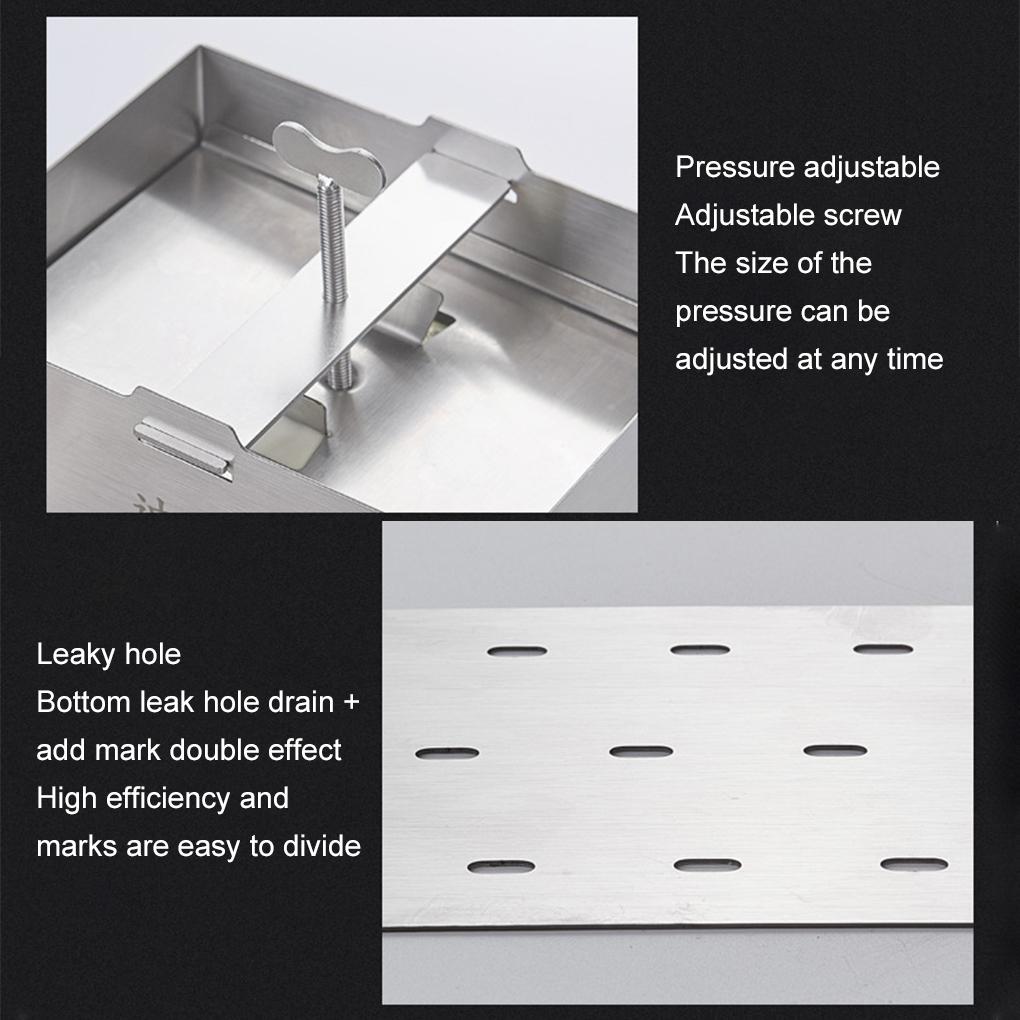 Pressure adjustable
Adjustable screw
The size of the pressure can be adjusted at any time

Leaky hole
Bottom leak hole drain + add mark double effect
High efficiency and marks are easy to divide