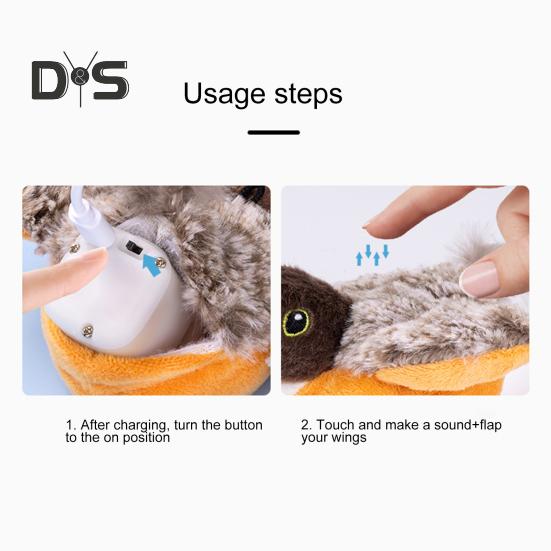 D&S

Usage steps

1. After charging, turn the button to the on position

2. Touch and make a sound+flap your wings