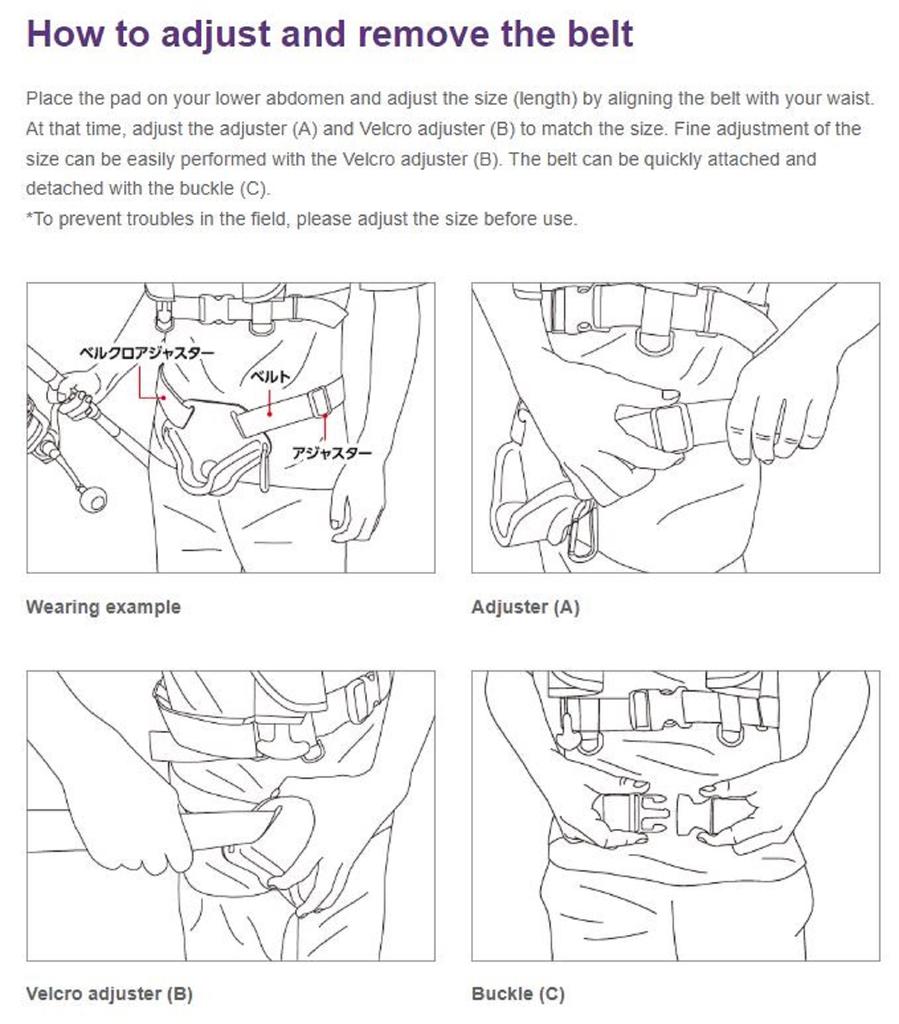 How to adjust and remove the belt

Place the pad on your lower abdomen and adjust the size (length) by aligning the belt with your waist. At that time, adjust the adjuster (A) and Velcro adjuster (B) to match the size. Fine adjustment of the size can be easily performed with the Velcro adjuster (B). The belt can be quickly attached and detached with the buckle (C).
*To prevent troubles in the field, please adjust the size before use.

ベルクロアジャスター
ベルト
アジャスター

Wearing example

Adjuster (A)

Velcro adjuster (B)

Buckle (C)