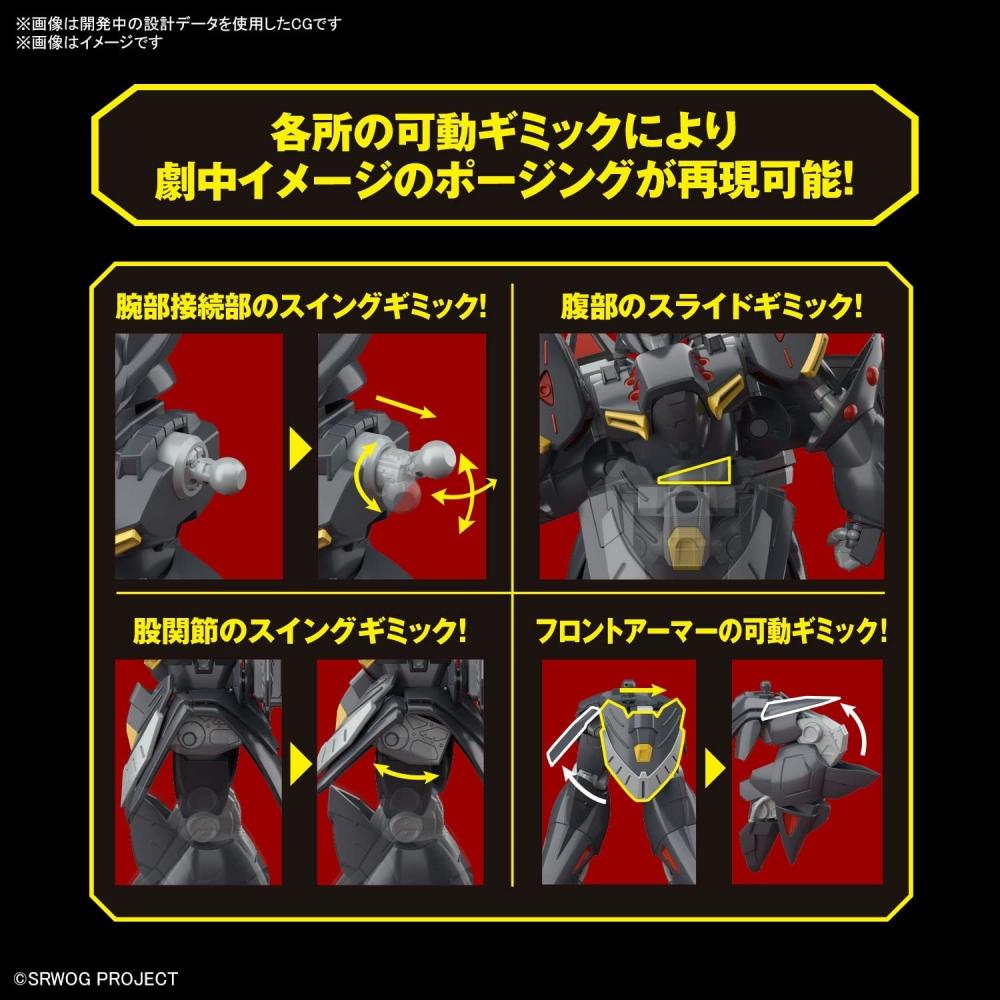 ※画像は開発中の設計データを使用したCGです
※画像はイメージです

各所の可動ギミックにより
劇中イメージのポージングが再現可能!

腕部接続部のスイングギミック!

腹部のスライドギミック!

股関節のスイングギミック!

フロントアーマーの可動ギミック!

©SRWOG PROJECT