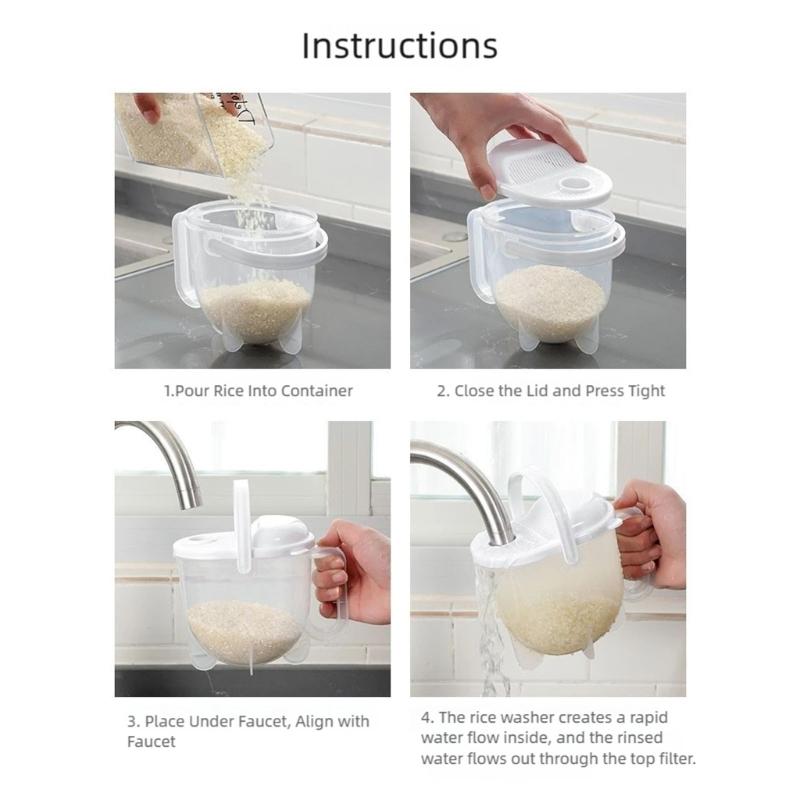 Instructions

1.Pour Rice Into Container

2. Close the Lid and Press Tight

3. Place Under Faucet, Align with Faucet

4. The rice washer creates a rapid water flow inside, and the rinsed water flows out through the top filter.