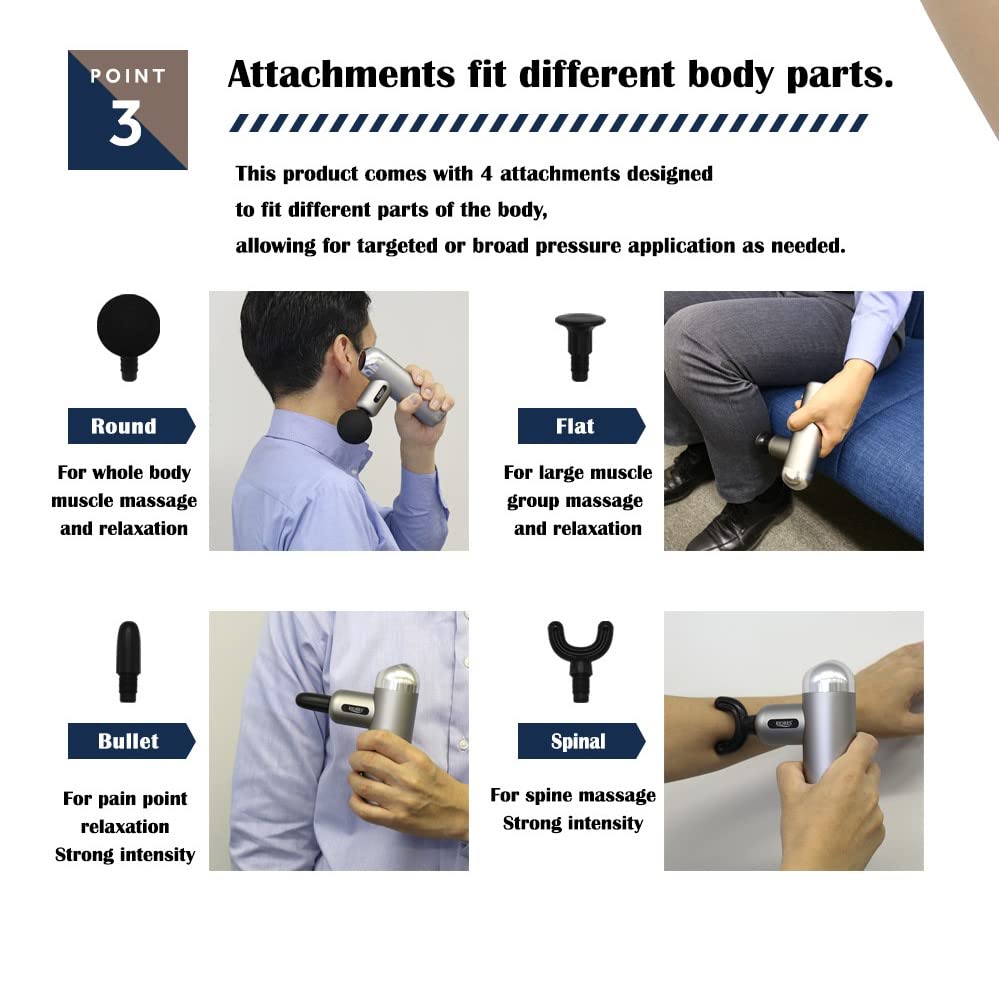 POINT 3

Attachments fit different body parts.

This product comes with 4 attachments designed to fit different parts of the body, allowing for targeted or broad pressure application as needed.

Round

For whole body muscle massage and relaxation

Flat

For large muscle group massage and relaxation

Bullet

For pain point relaxation Strong intensity

Spinal

For spine massage Strong intensity