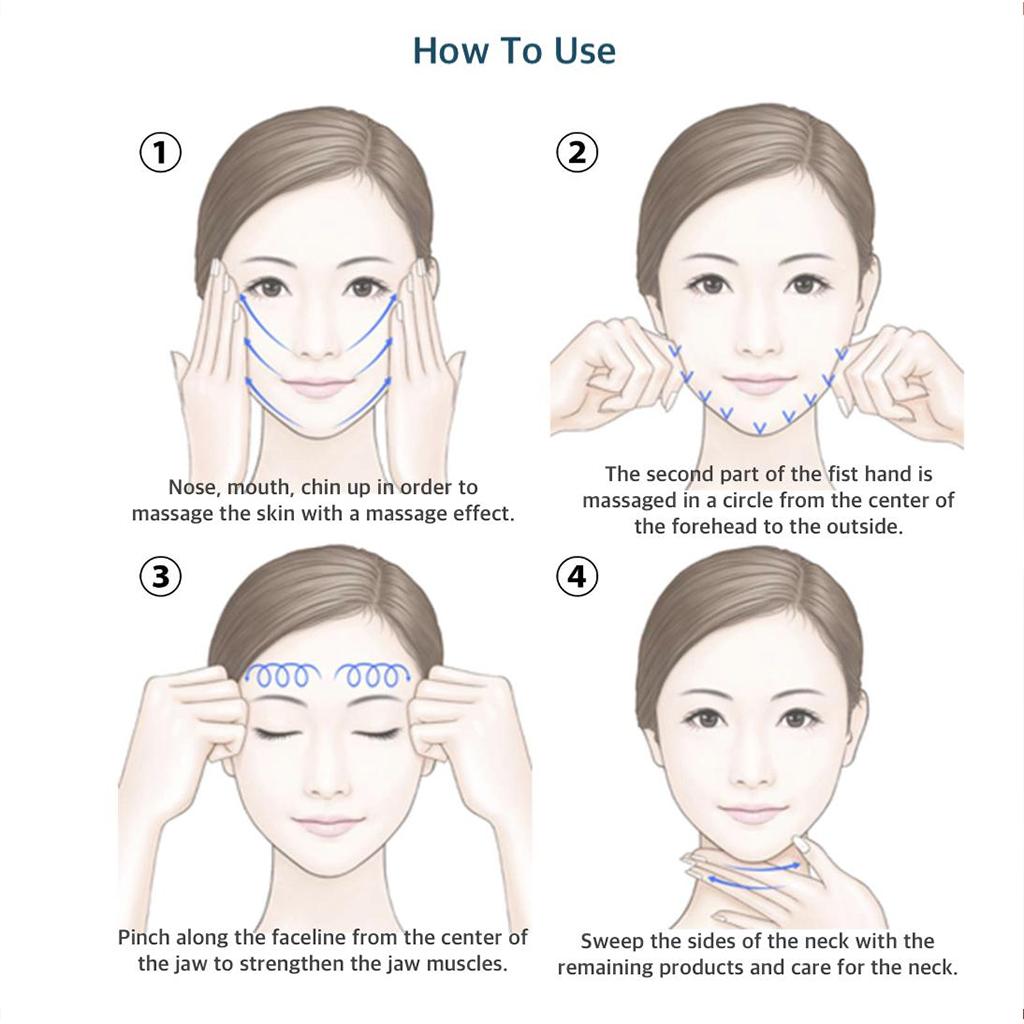 How To Use

①

Nose, mouth, chin up in order to massage the skin with a massage effect.

②

The second part of the fist hand is massaged in a circle from the center of the forehead to the outside.

③

Pinch along the faceline from the center of the jaw to strengthen the jaw muscles.

④

Sweep the sides of the neck with the remaining products and care for the neck.