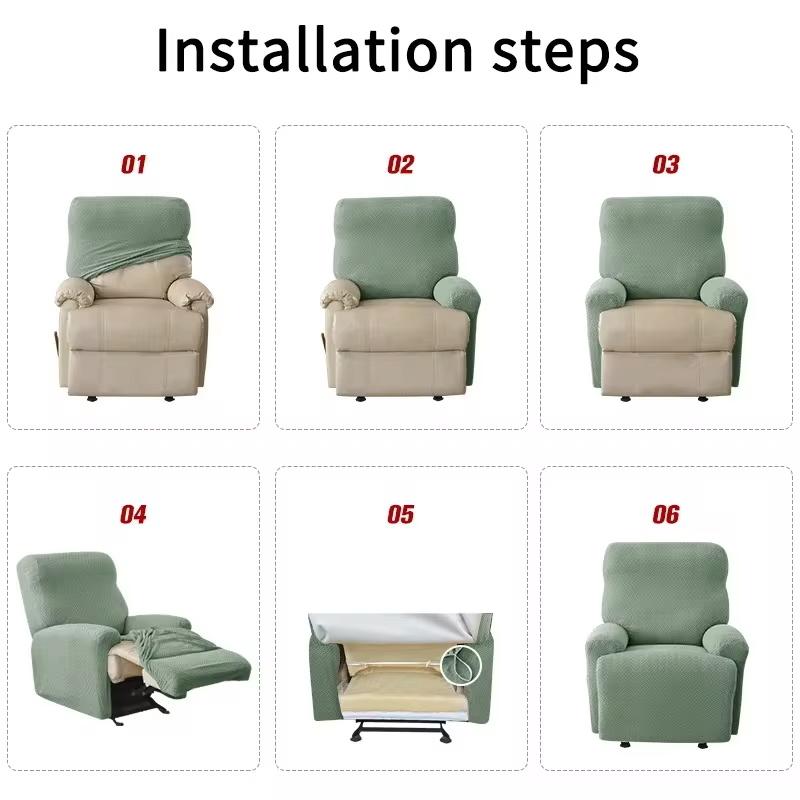 Installation steps

01

02

03

04

05

06