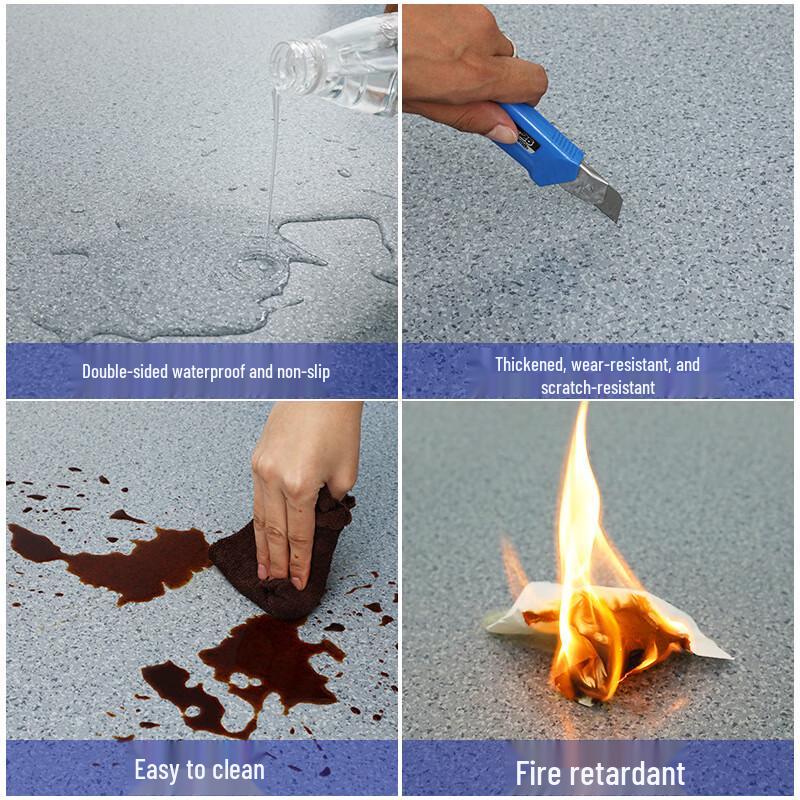 Double-sided waterproof and non-slip

Thickened, wear-resistant, and scratch-resistant

Easy to clean

Fire retardant