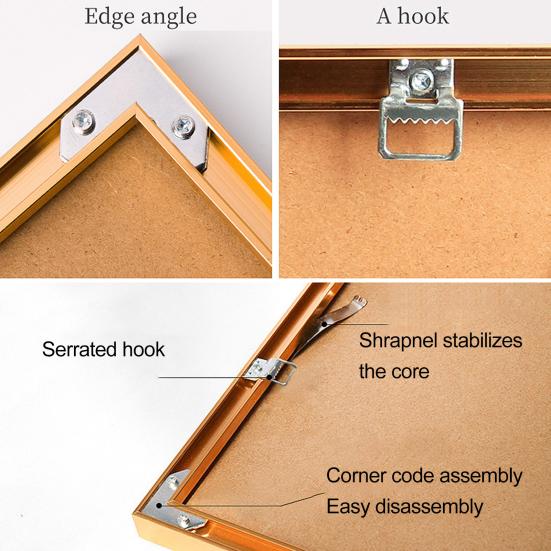 Edge angle

A hook

Serrated hook

Shrapnel stabilizes the core

Corner code assembly
Easy disassembly