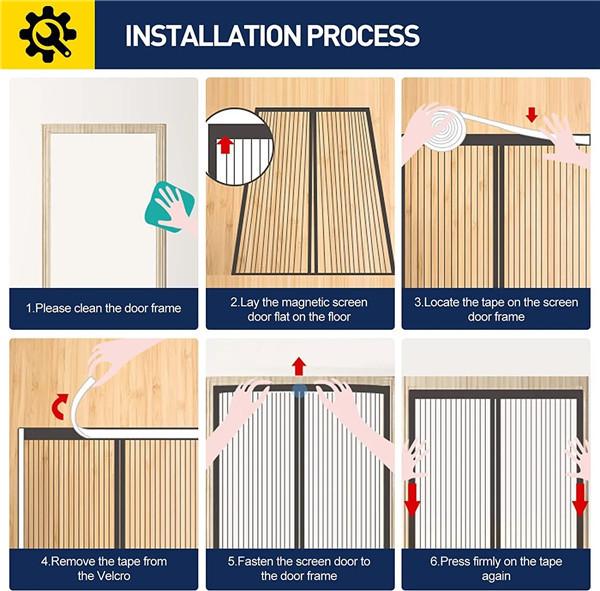 INSTALLATION PROCESS

1.Please clean the door frame

2.Lay the magnetic screen door flat on the floor

3.Locate the tape on the screen door frame

4.Remove the tape from the Velcro

5.Fasten the screen door to the door frame

6.Press firmly on the tape again