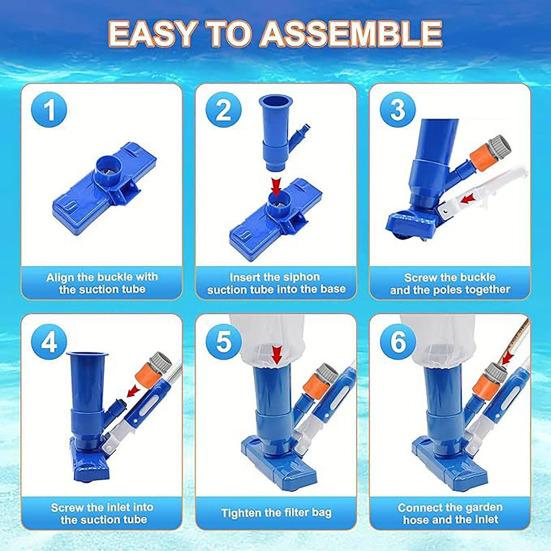 EASY TO ASSEMBLE

1

Align the buckle with the suction tube

2

Insert the siphon suction tube into the base

3

Screw the buckle and the poles together

4

Screw the inlet into the suction tube

5

Tighten the filter bag

6

Connect the garden hose and the inlet