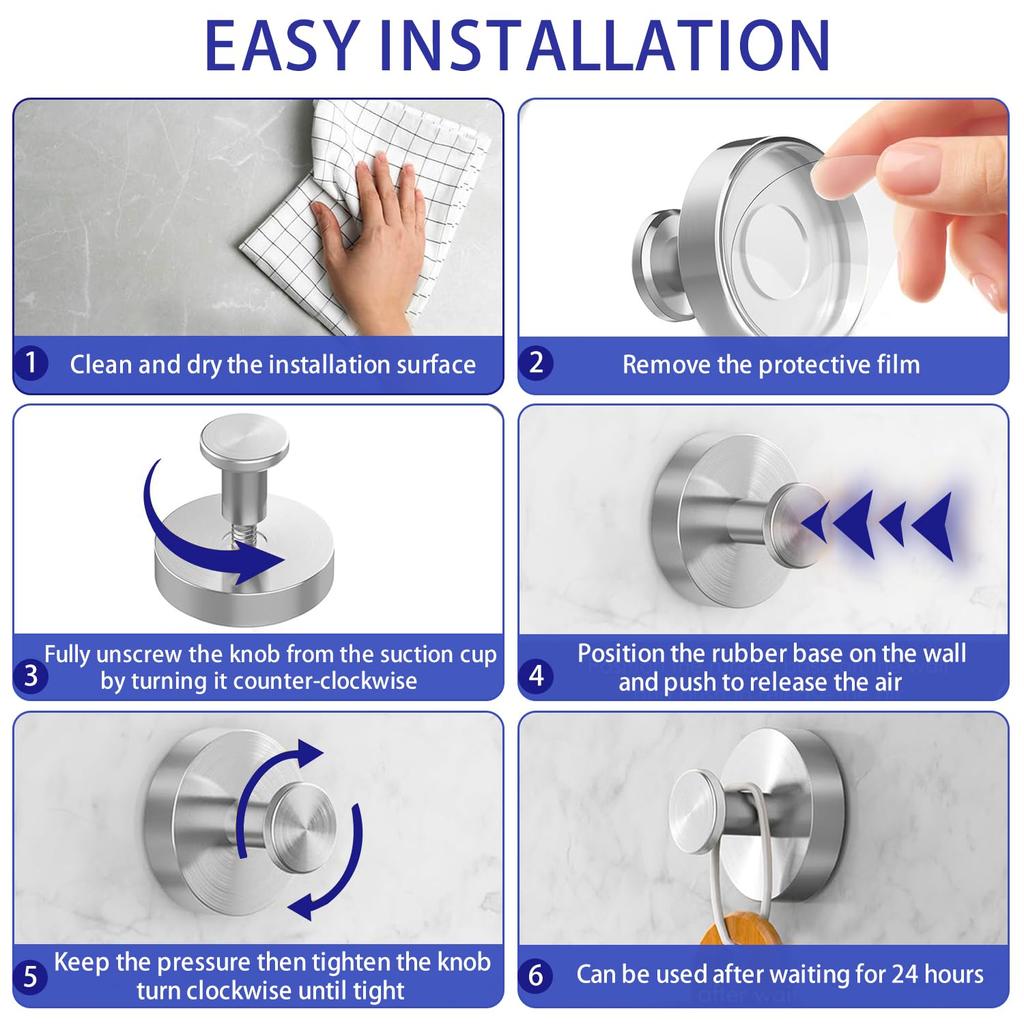 EASY INSTALLATION

1 Clean and dry the installation surface

2 Remove the protective film

3 Fully unscrew the knob from the suction cup by turning it counter-clockwise

4 Position the rubber base on the wall and push to release the air

5 Keep the pressure then tighten the knob turn clockwise until tight

6 Can be used after waiting for 24 hours