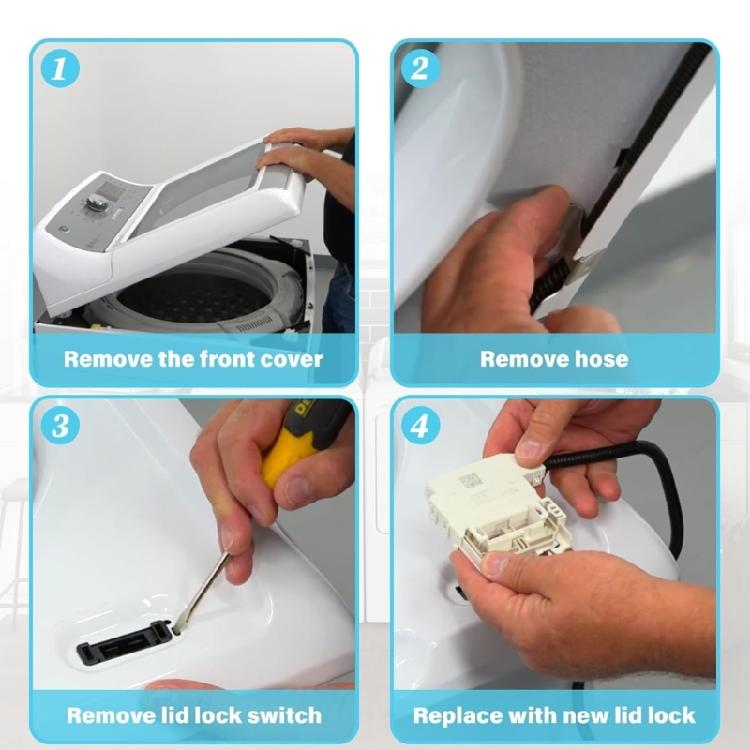 1

Remove the front cover

2

Remove hose

3

Remove lid lock switch

4

Replace with new lid lock