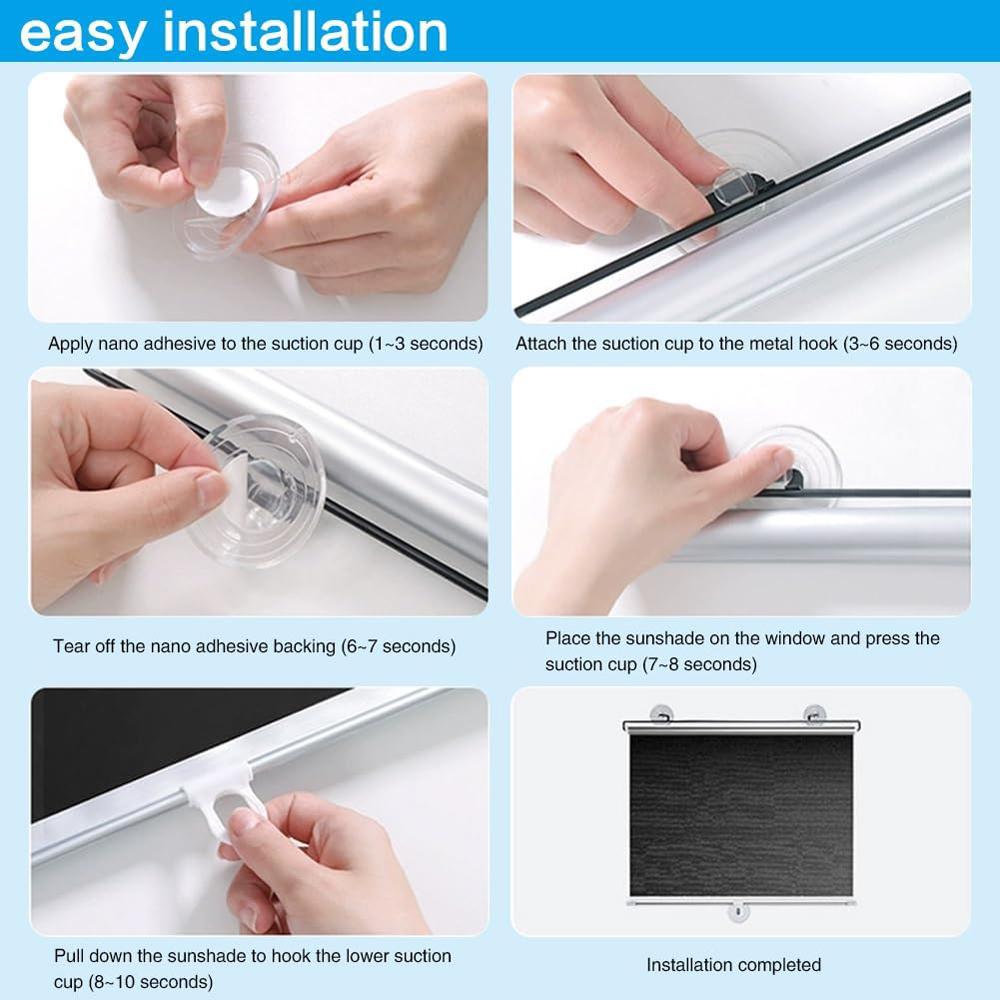 easy installation

Apply nano adhesive to the suction cup (1~3 seconds)

Attach the suction cup to the metal hook (3~6 seconds)

Tear off the nano adhesive backing (6~7 seconds)

Place the sunshade on the window and press the suction cup (7~8 seconds)

Pull down the sunshade to hook the lower suction cup (8~10 seconds)

Installation completed