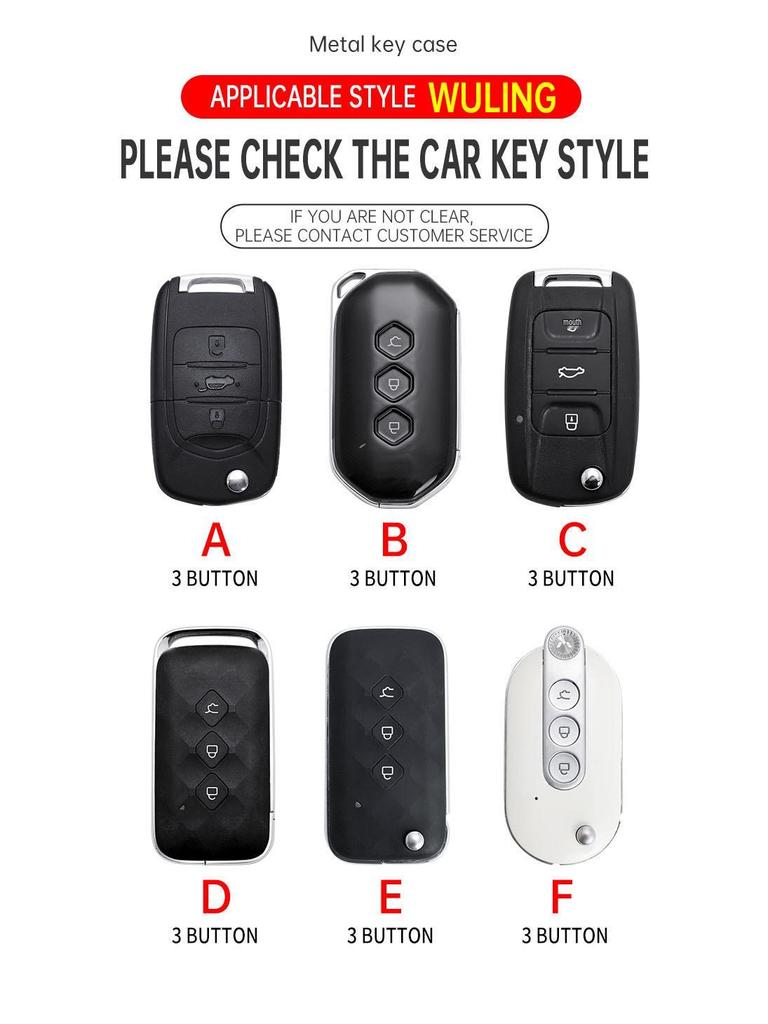 Metal key case

APPLICABLE STYLE WULING

PLEASE CHECK THE CAR KEY STYLE

IF YOU ARE NOT CLEAR, PLEASE CONTACT CUSTOMER SERVICE

mouth

A
3 BUTTON

B
3 BUTTON

C
3 BUTTON

D
3 BUTTON

E
3 BUTTON

F
3 BUTTON