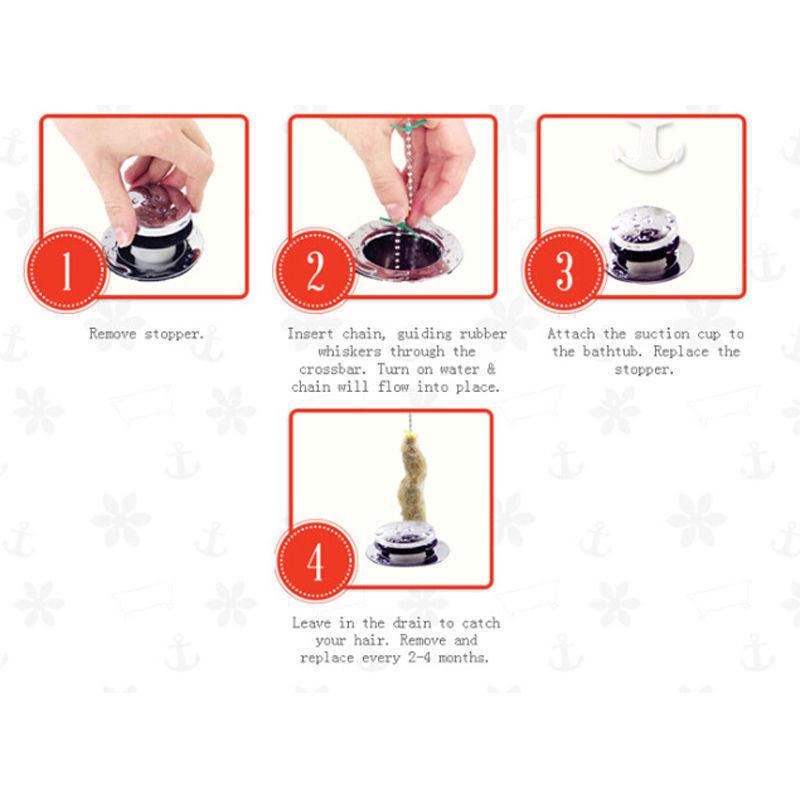 1

Remove stopper.

2

Insert chain, guiding rubber whiskers through the crossbar. Turn on water & chain will flow into place.

3

Attach the suction cup to the bathtub. Replace the stopper.

4

Leave in the drain to catch your hair. Remove and replace every 2-4 months.