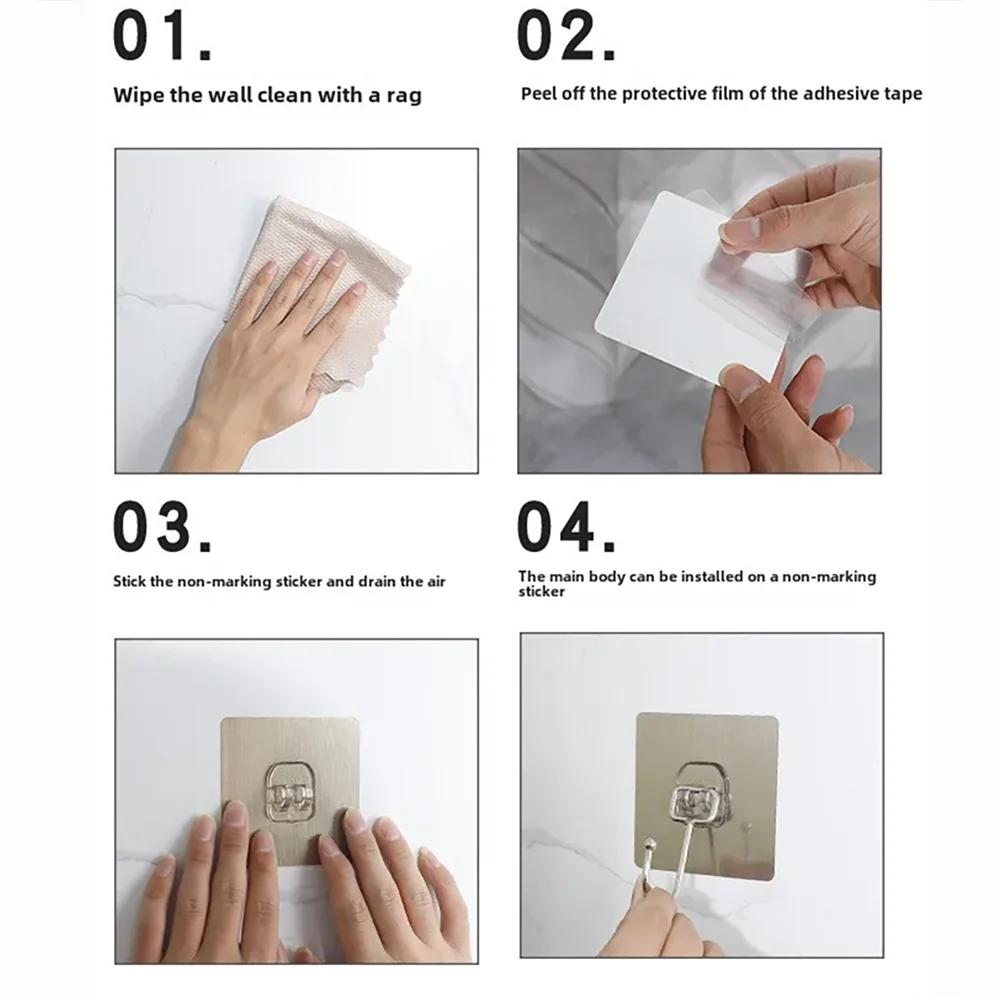 01.

Wipe the wall clean with a rag

02.

Peel off the protective film of the adhesive tape

03.

Stick the non-marking sticker and drain the air

04.

The main body can be installed on a non-marking sticker