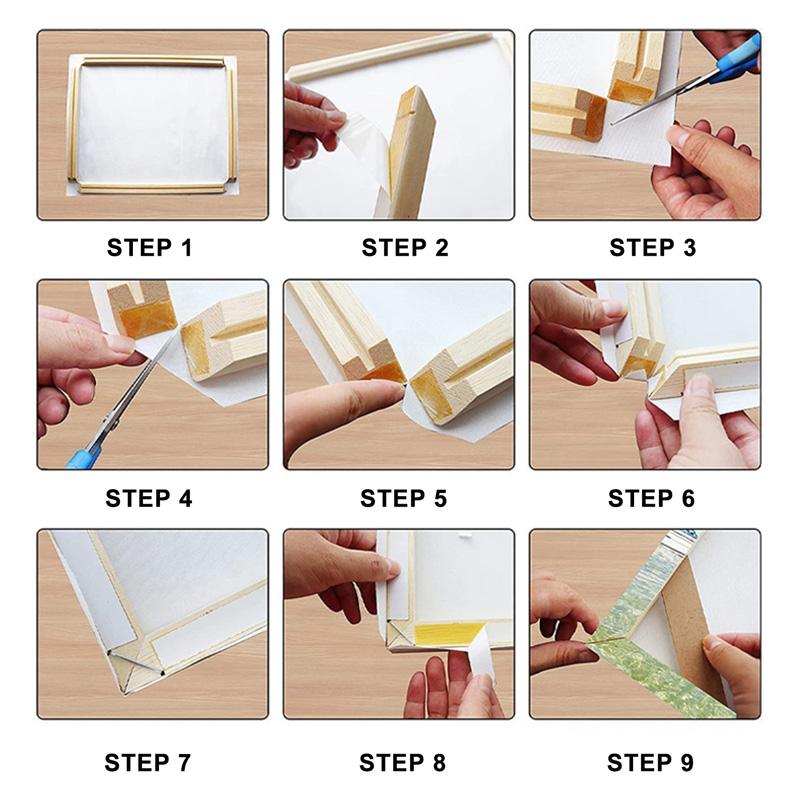 STEP 1

STEP 2

STEP 3

STEP 4

STEP 5

STEP 6

STEP 7

STEP 8

STEP 9